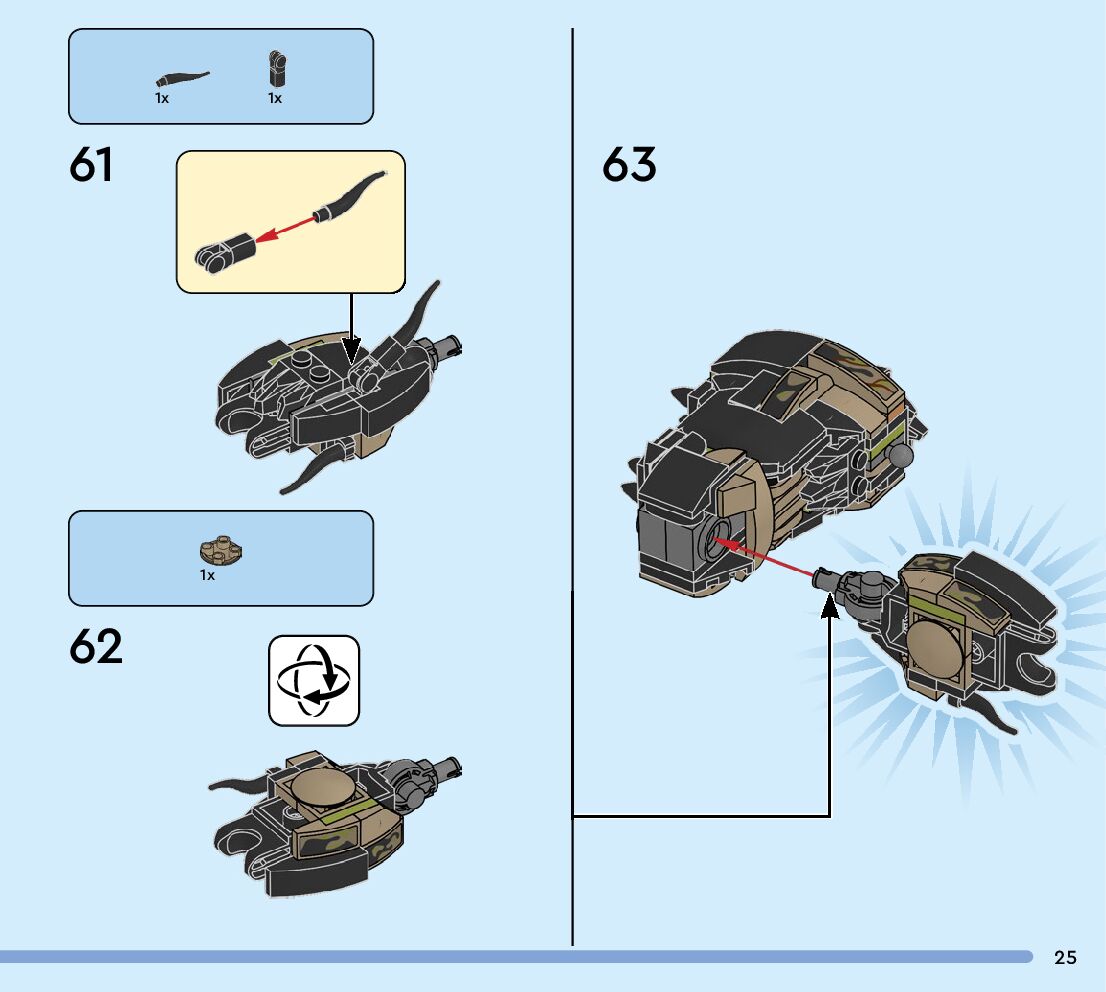 1x 1x

61

1x

62

63

25