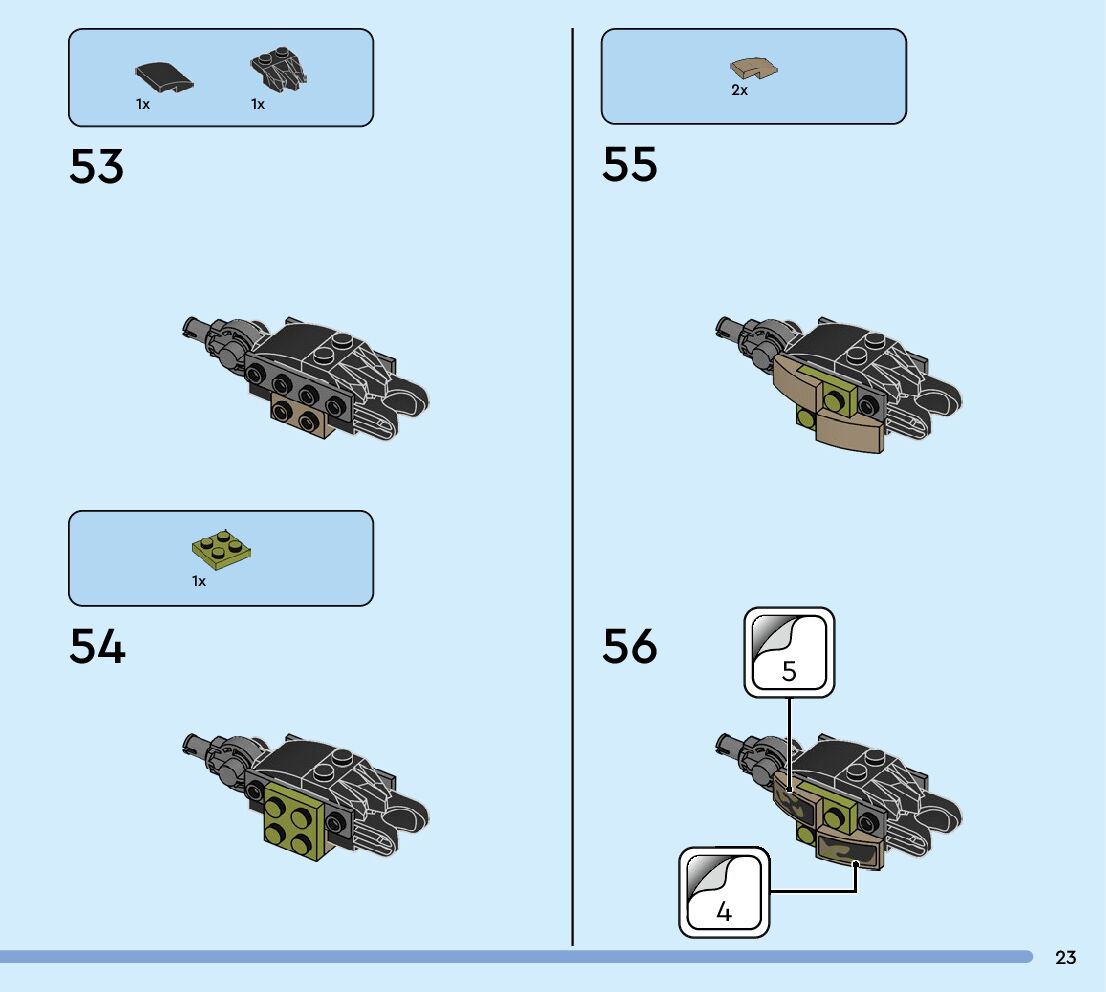 1x 1x

53

1x

54

2x

55

56

5

4

23