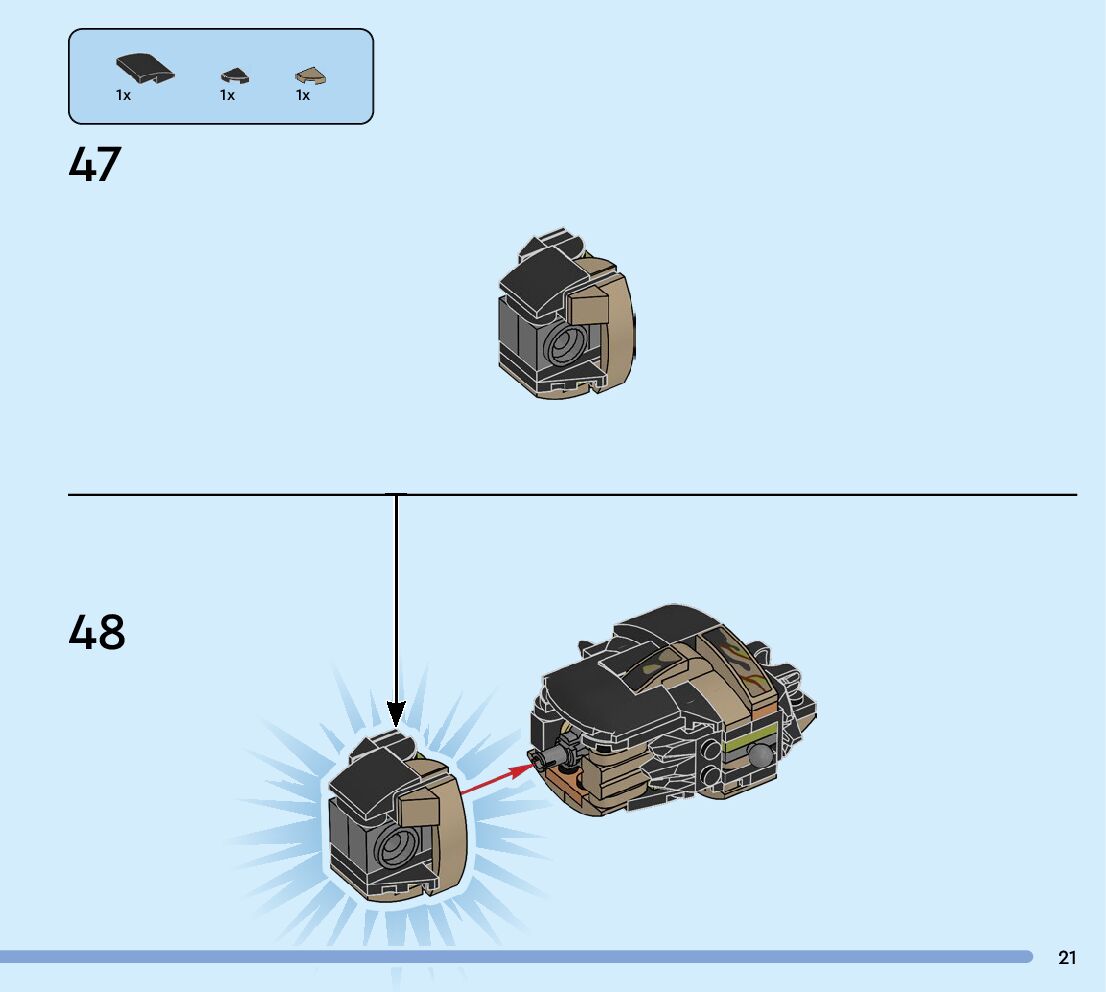 1x 1x 1x

47

48

21