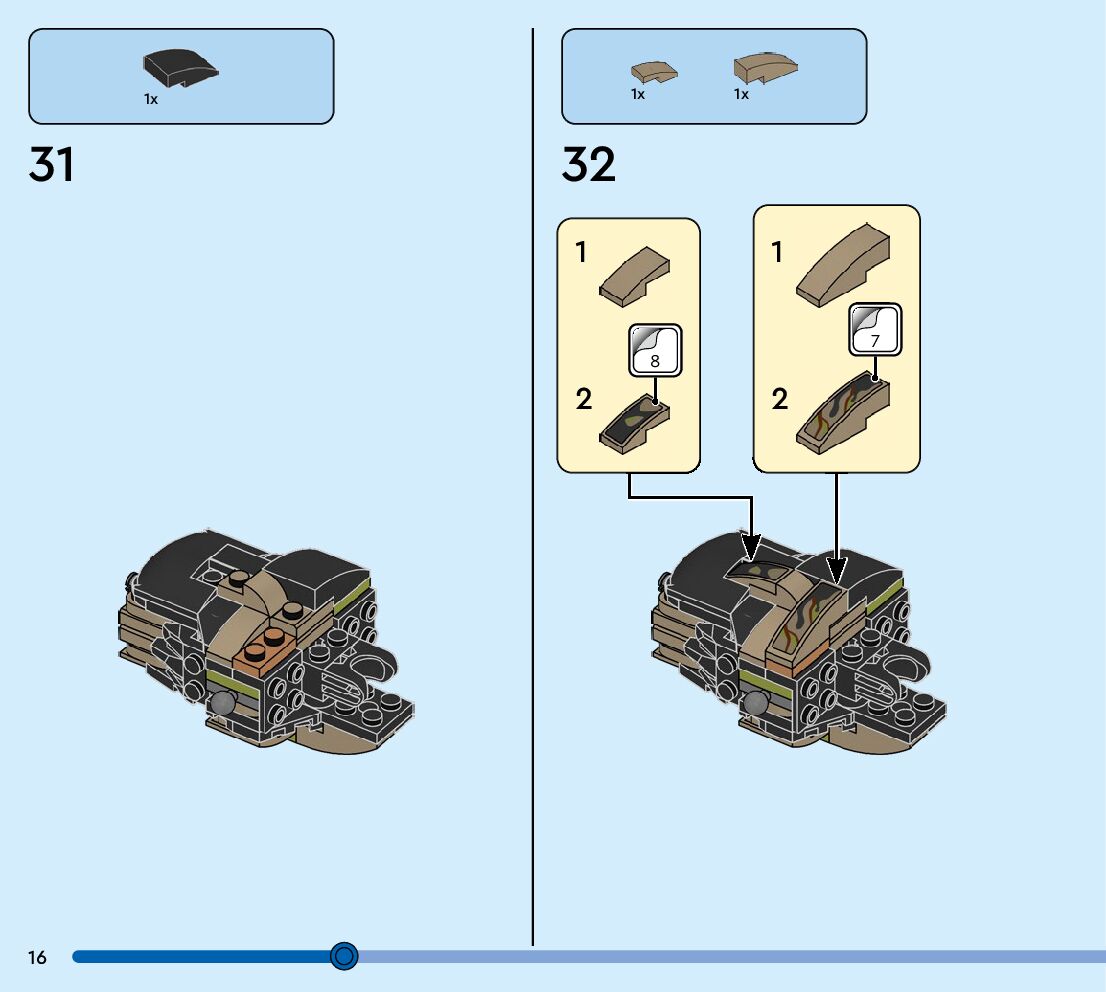 1x

31

1x 1x

32

1

8

2

1

7

2

16