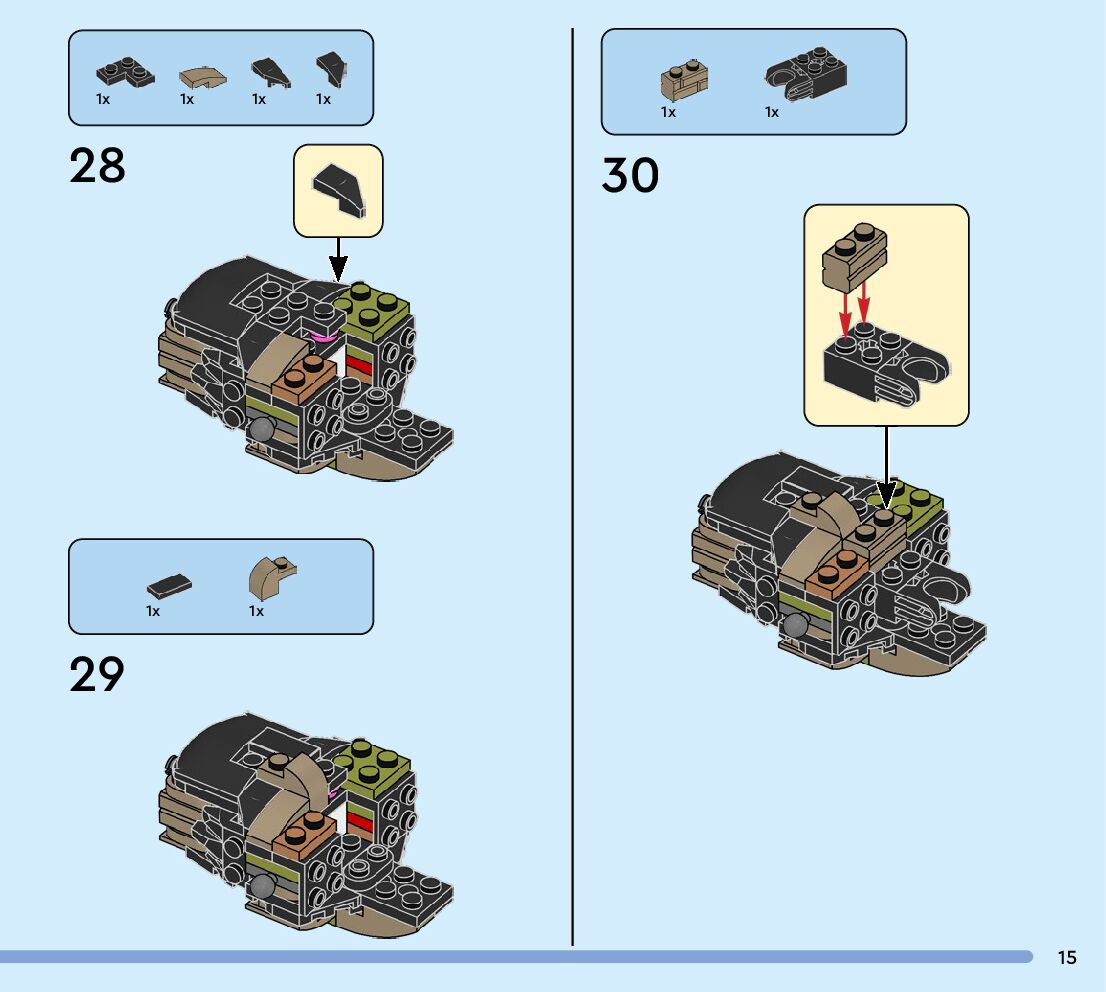 1x 1x 1x 1x

28

1x 1x

29

1x 1x

30

15