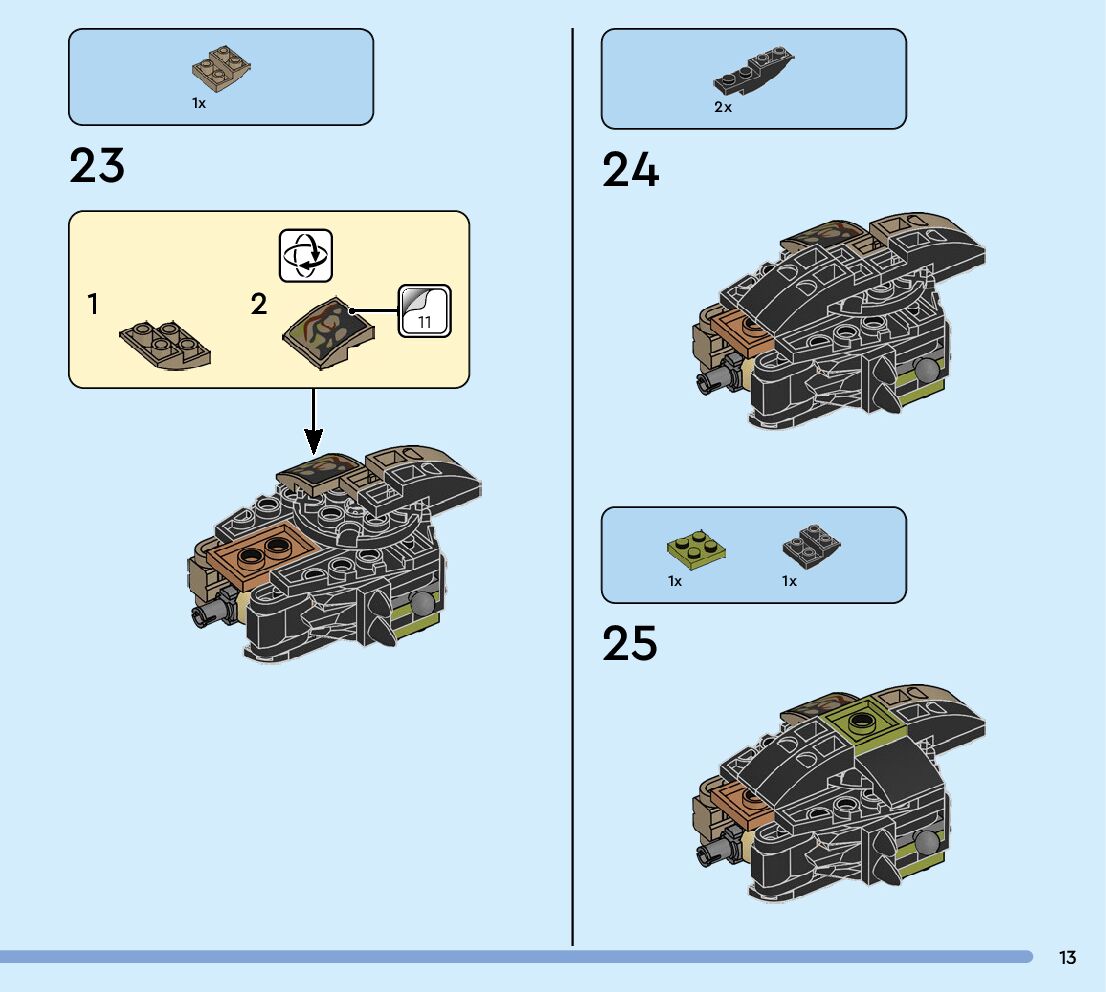 1x

23

1

2

11

2x

24

1x

1x

25

13