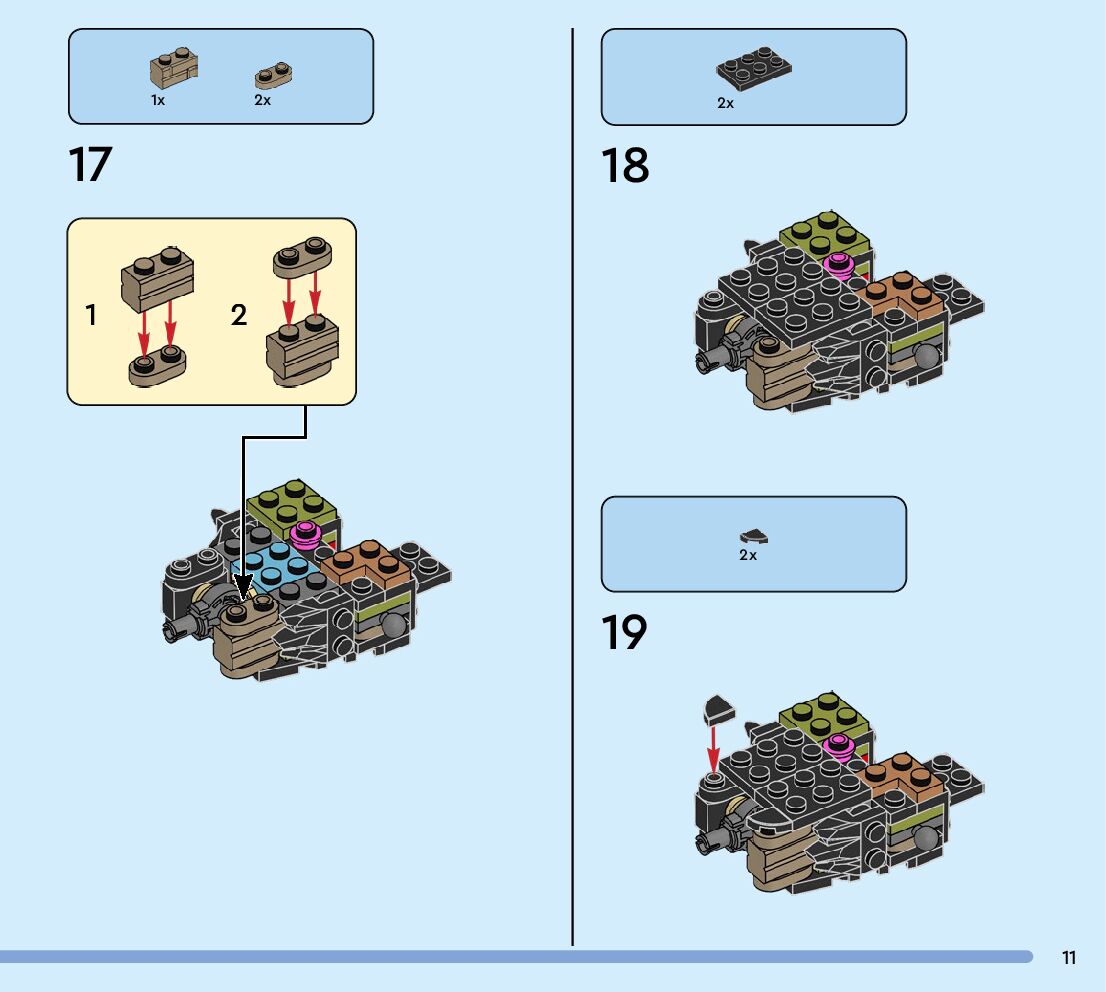 1x 2x

17

1

2

2x

18

2x

19

11