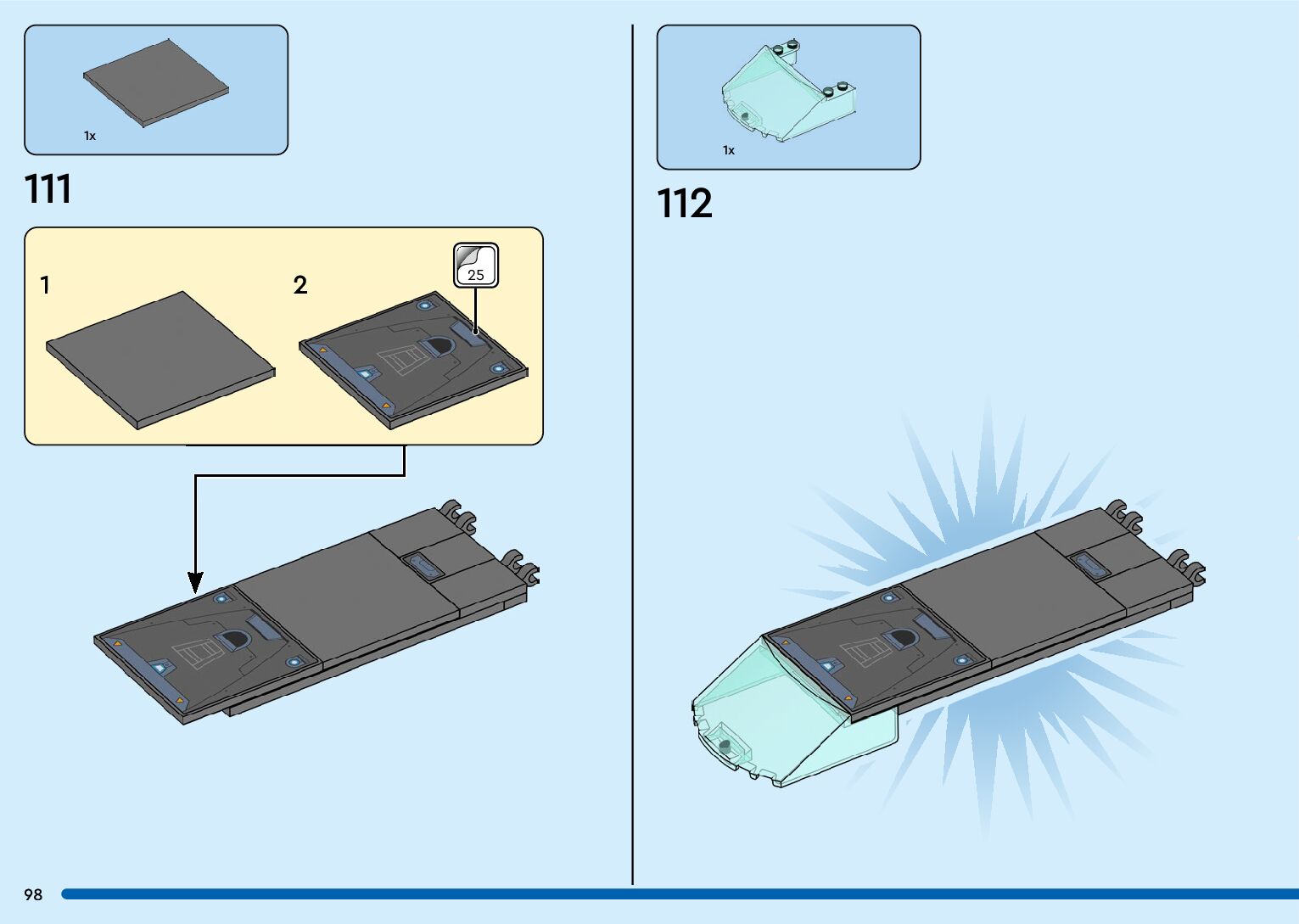 1x

111

1

2

25

1x

112

98