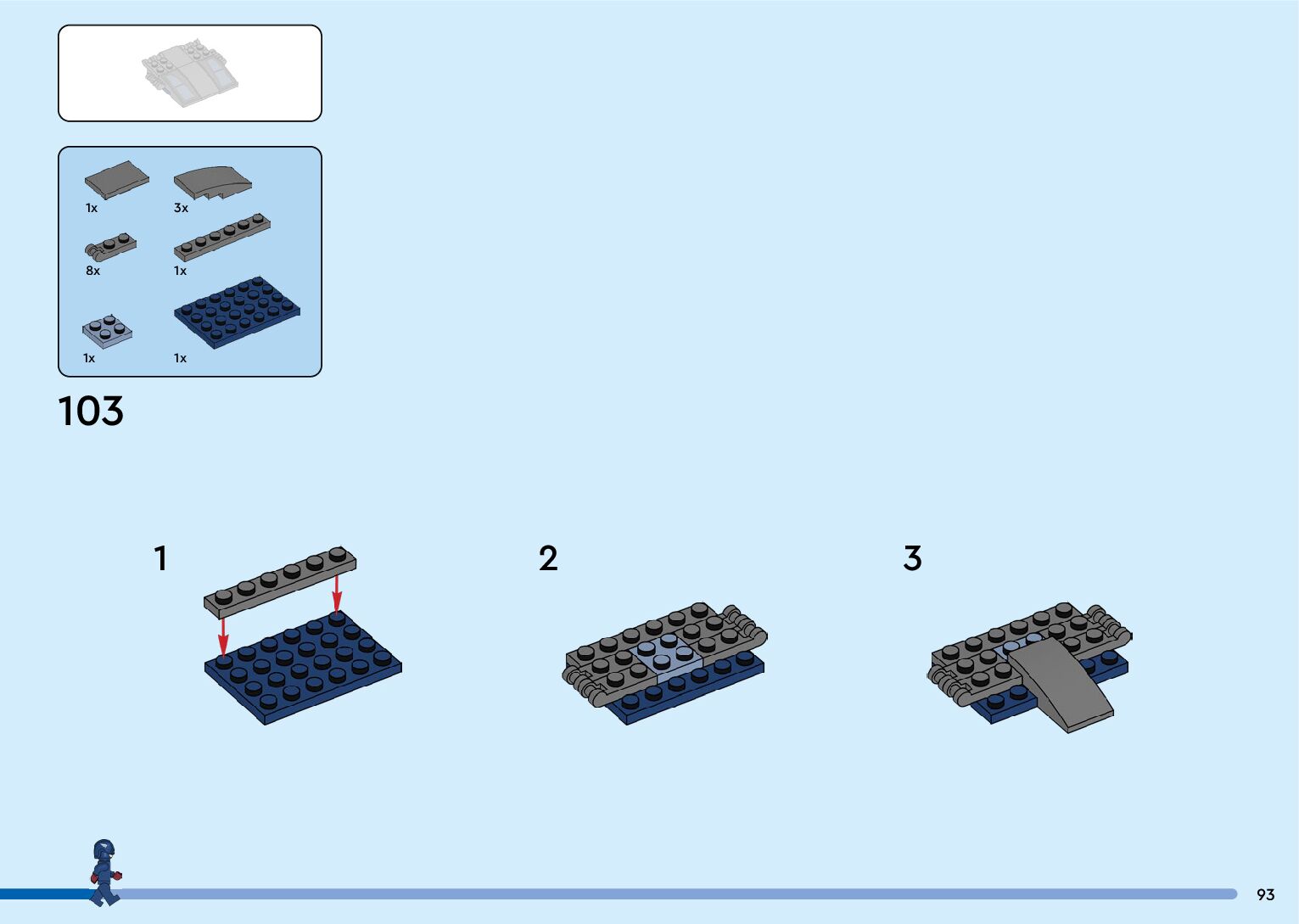 1x
3x
8x
1x
1x
1x

103

1

2

3

93