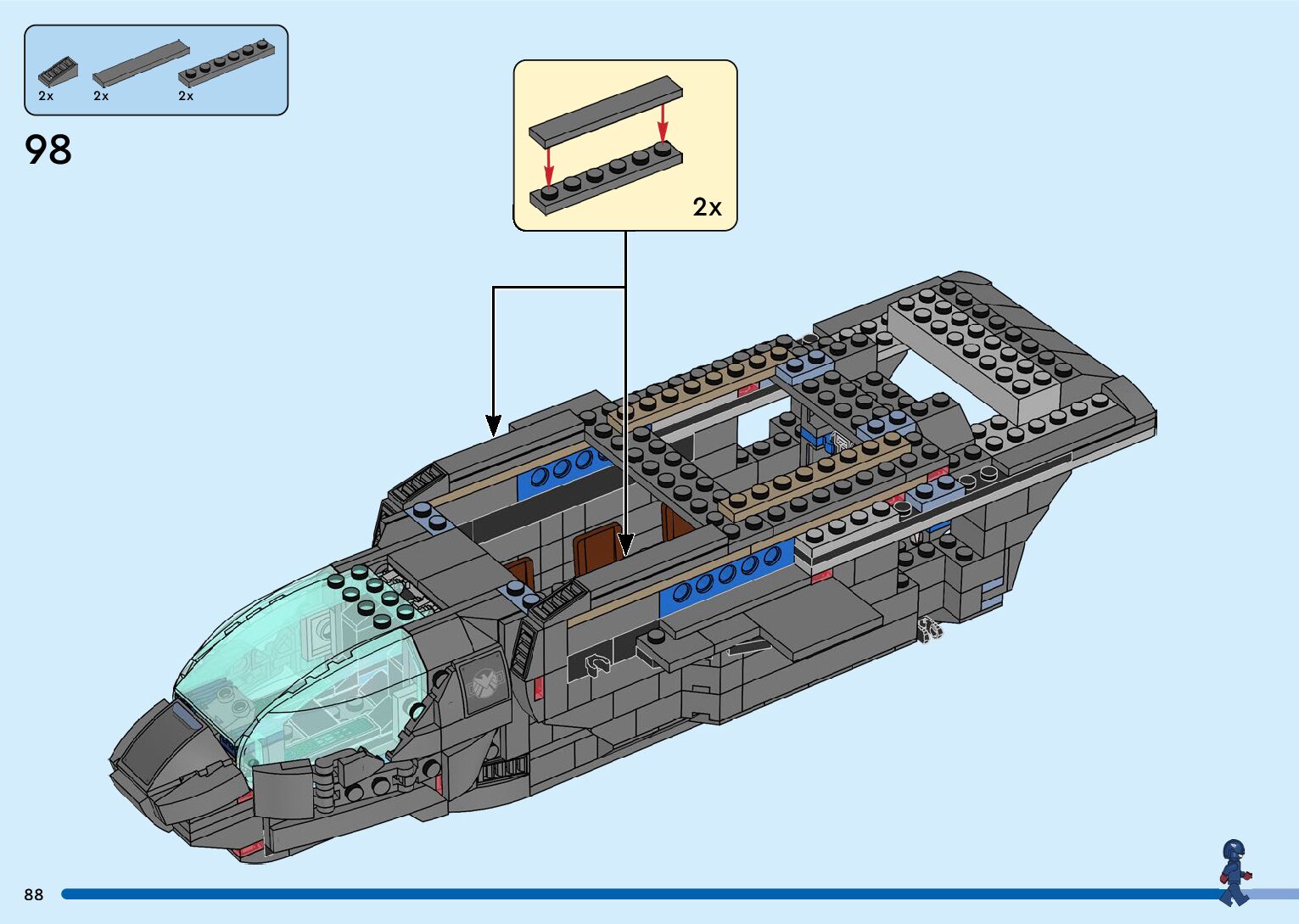 2x 2x 2x

98

2x

88