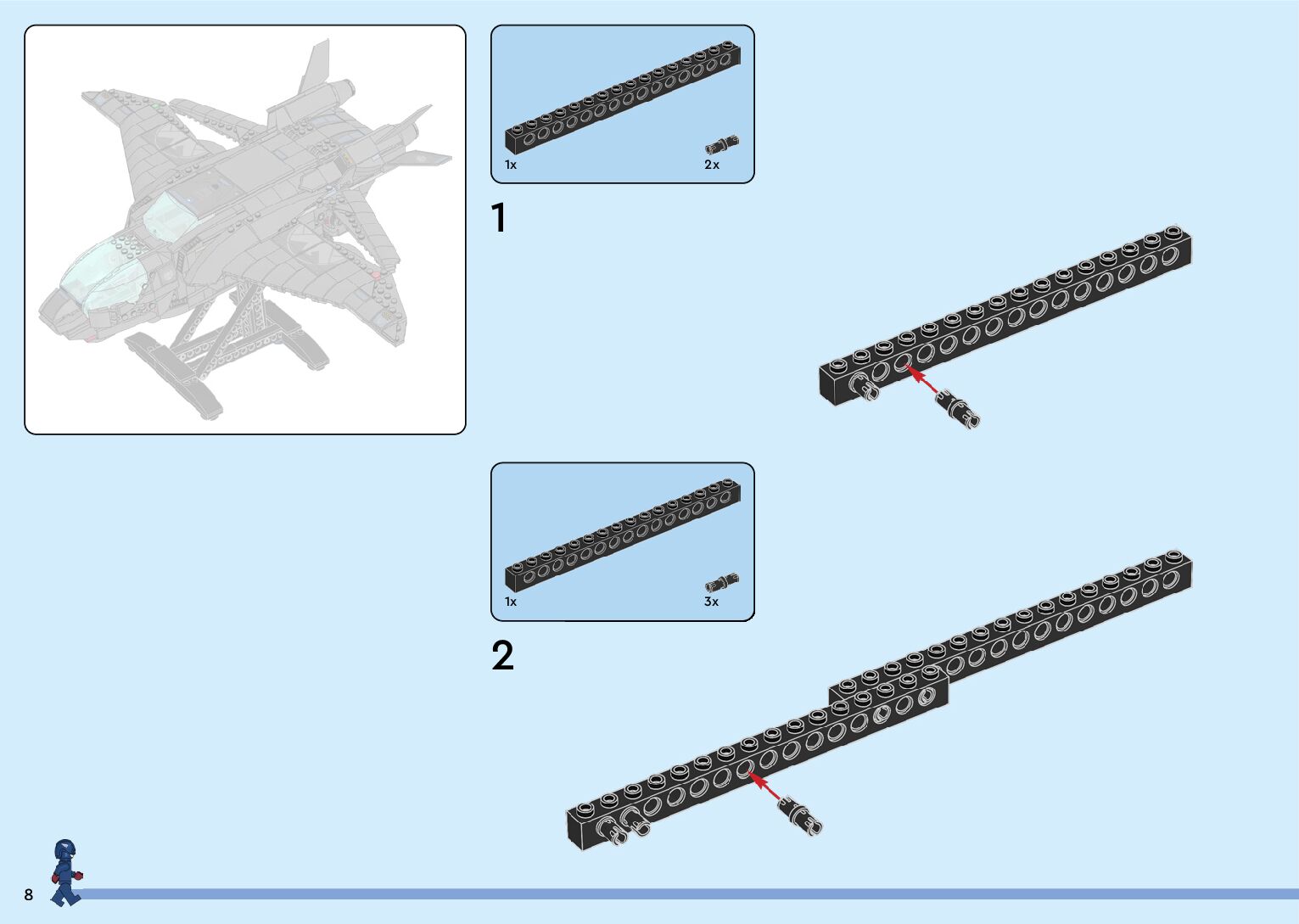 1x

2x

1

1x

3x

2

8