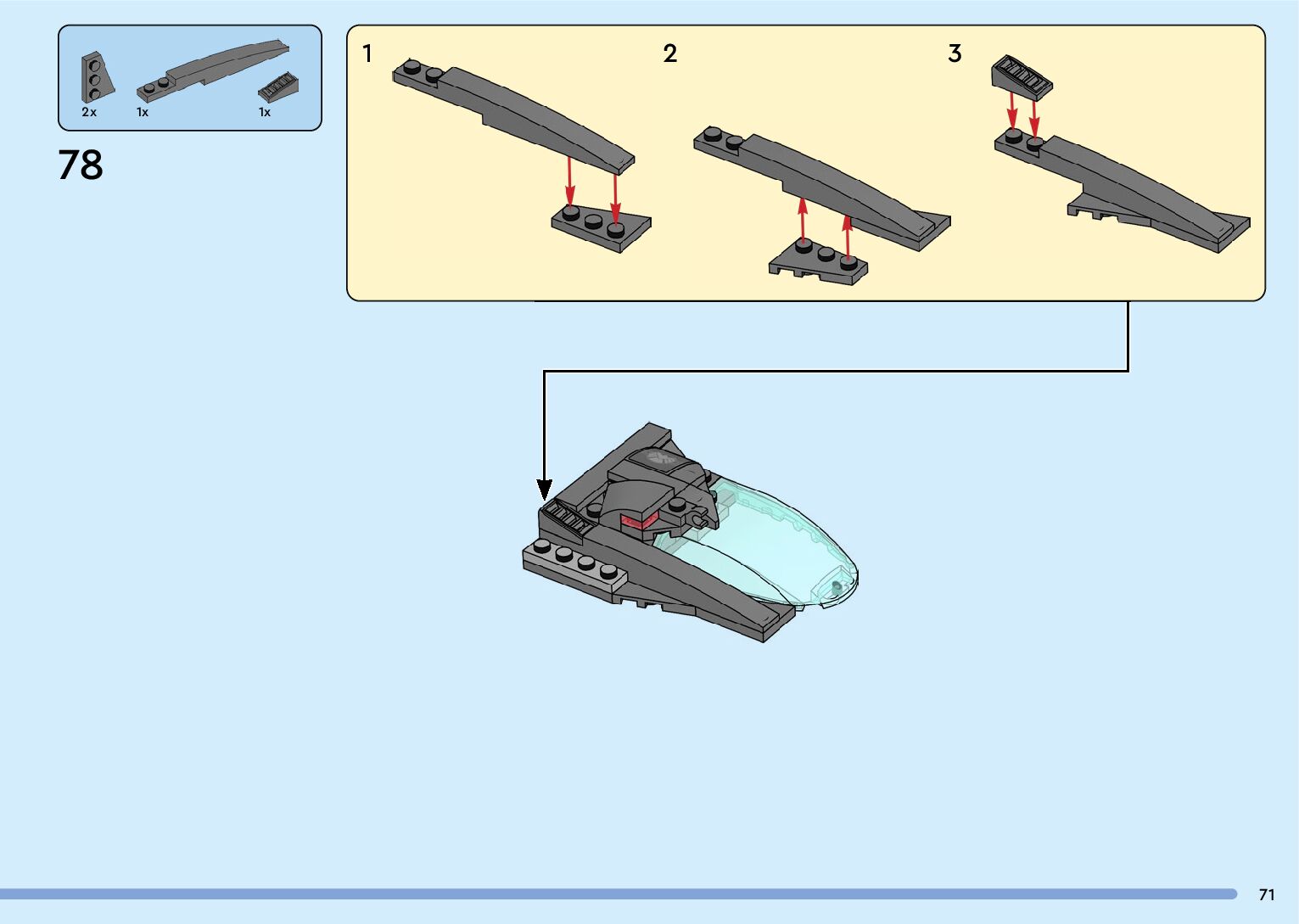 2x 1x 1x

78

1

2

3

71