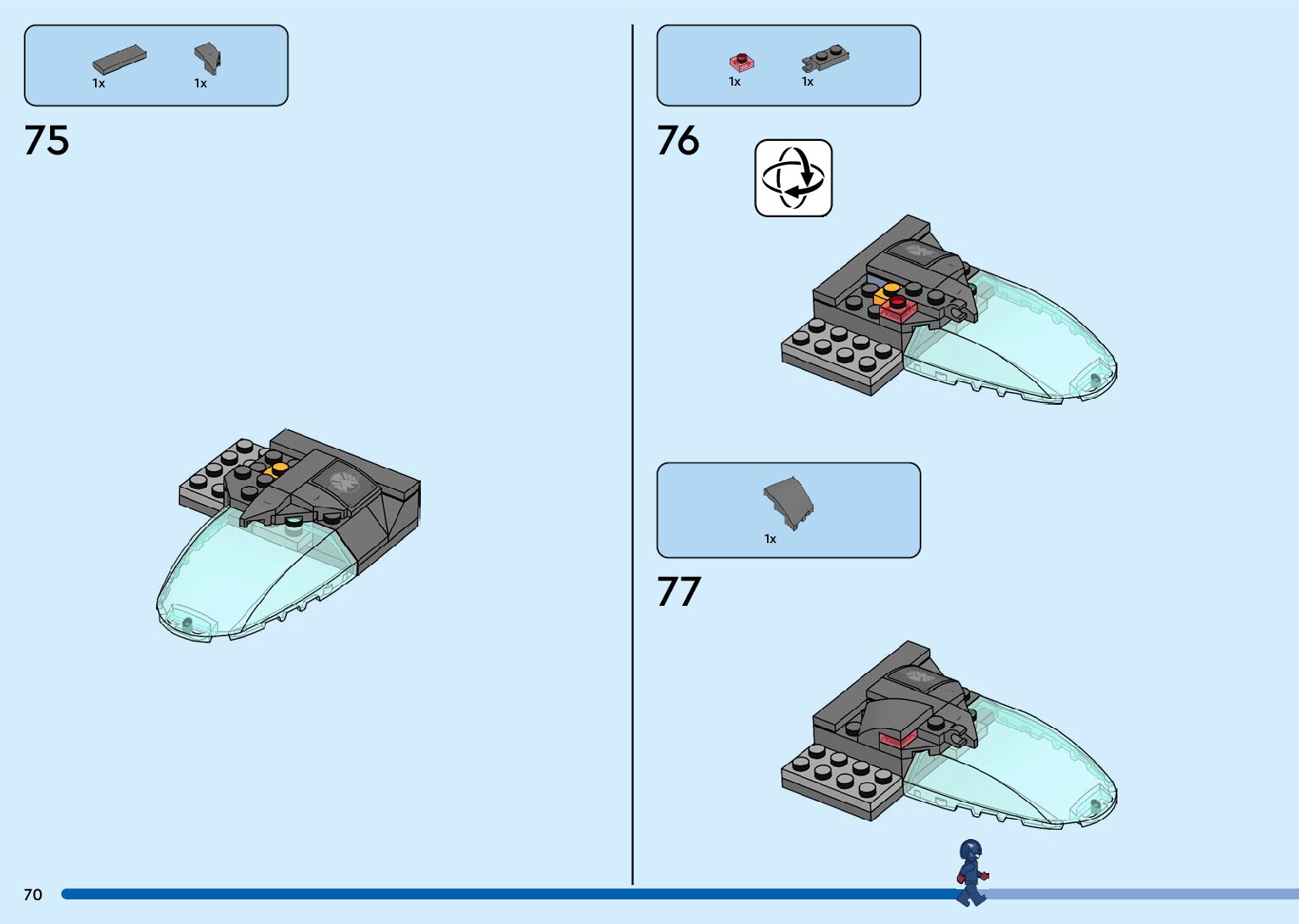 1x 1x

75

1x 1x

76

1x

77

70