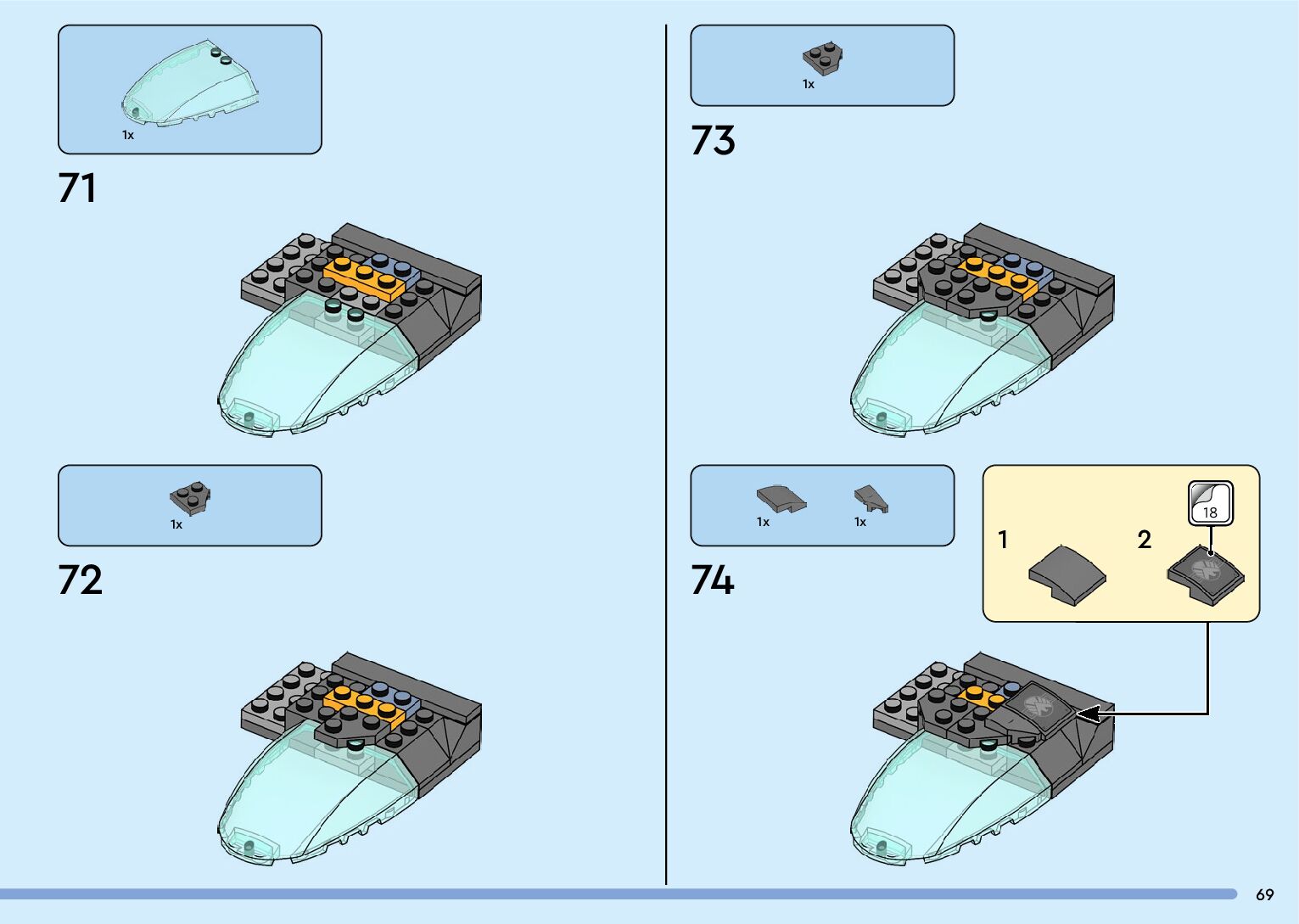 1x

71

1x

72

1x

73

1x

1x

74

1

2

18

69