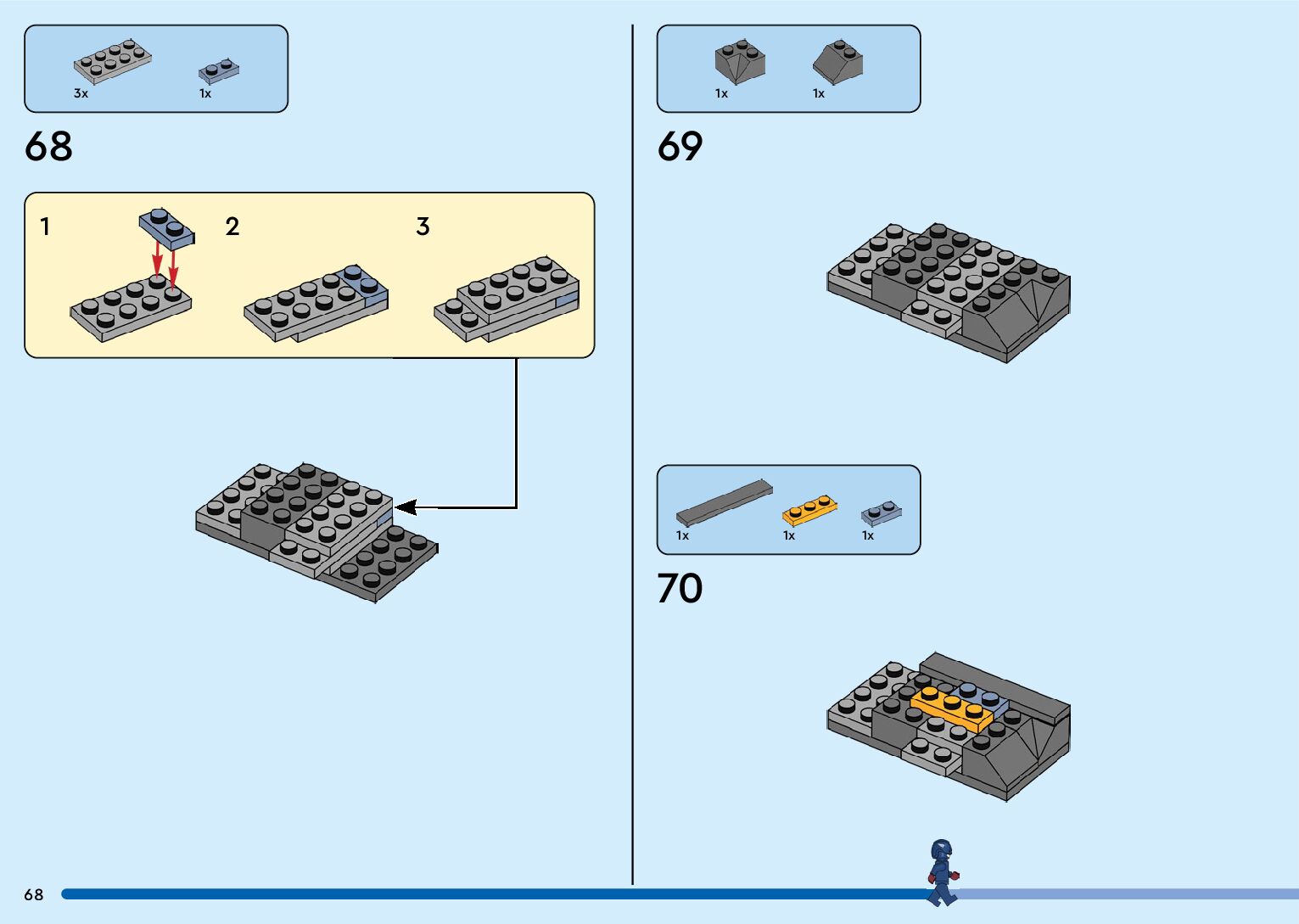 3x
1x

68

1
2
3

1x
1x

69

1x
1x
1x

70

68