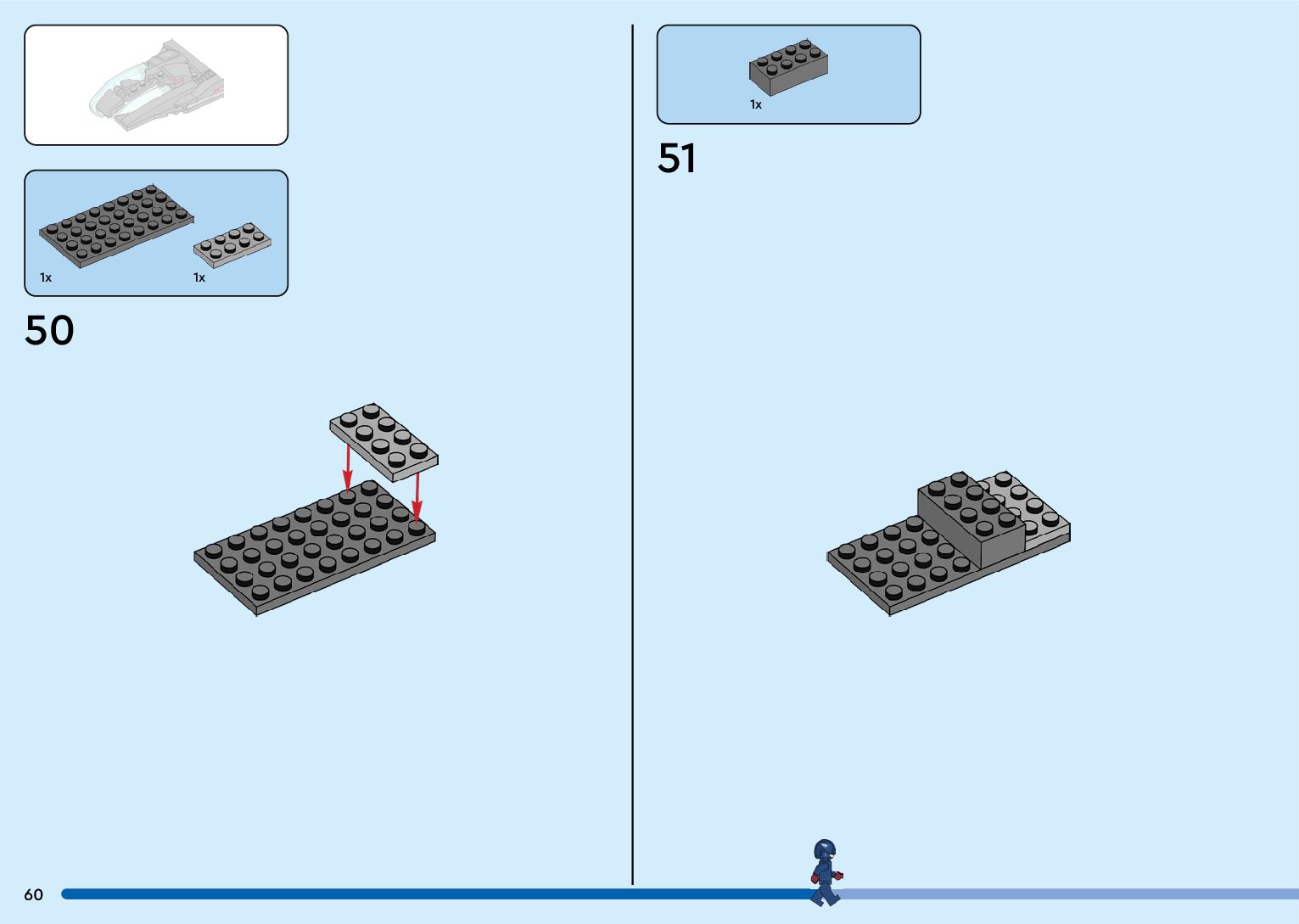 1x

1x

50

1x

51

60