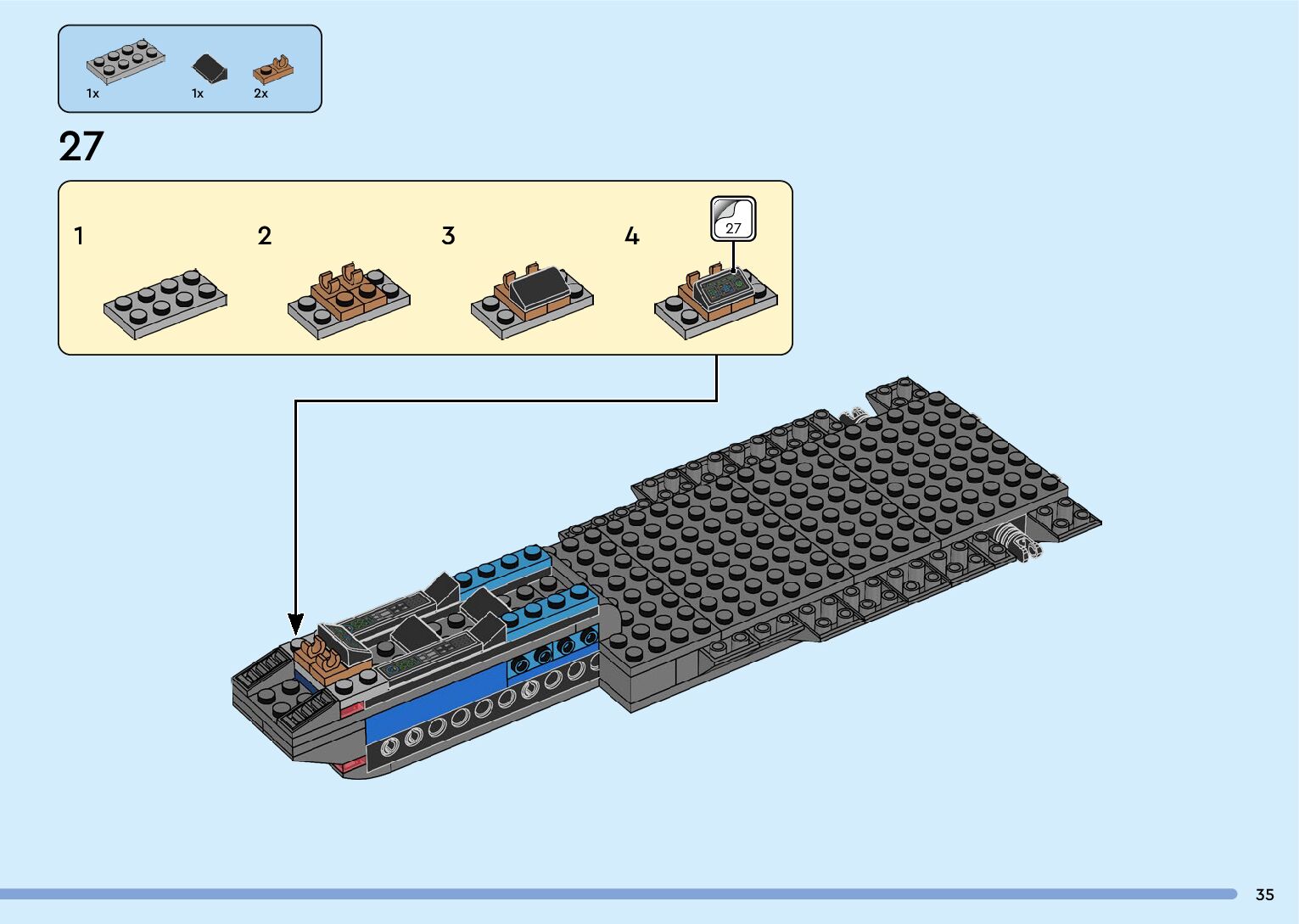 1x 1x 2x

27

1

2

3

4

27

35