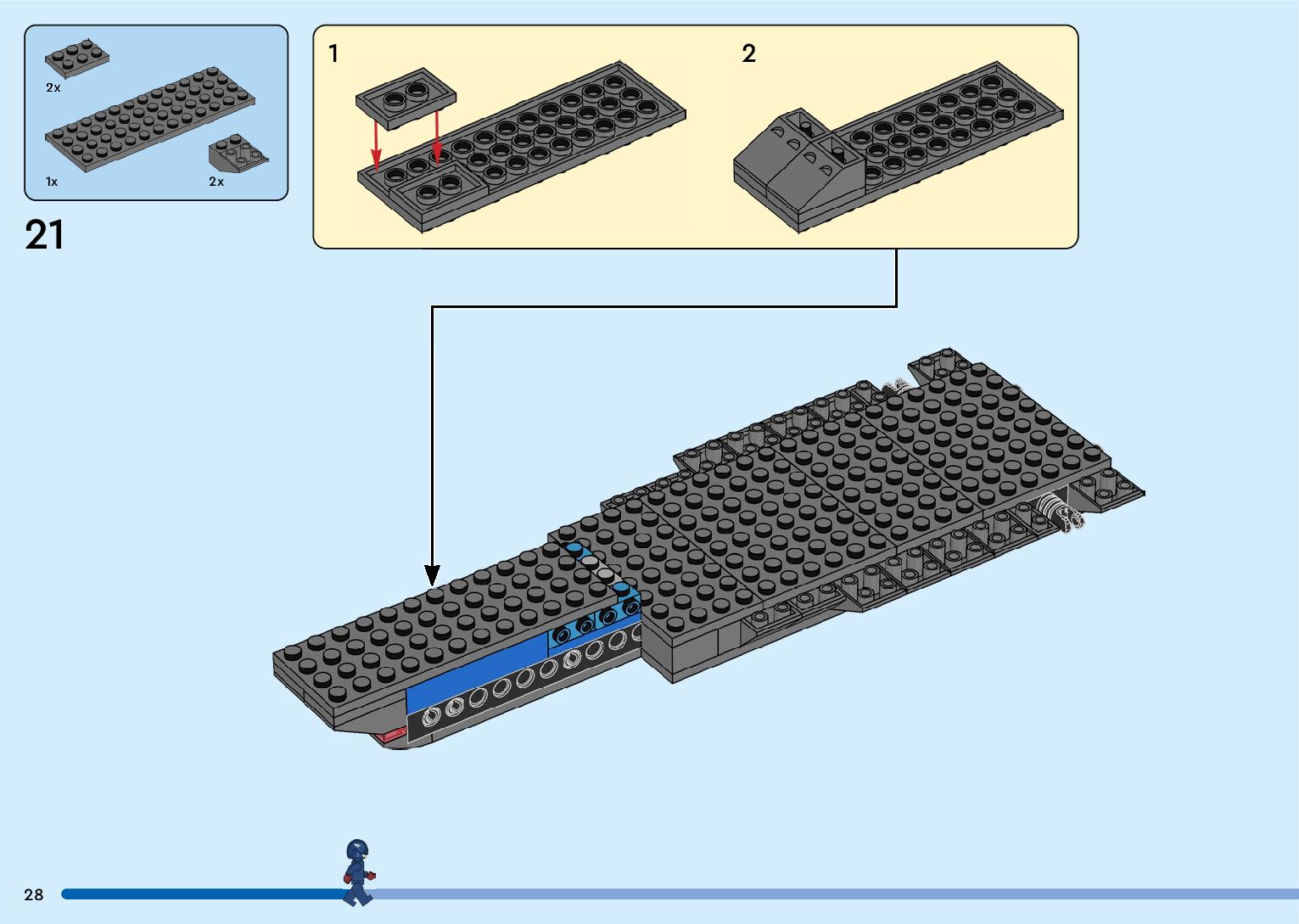 2x

1x

2x

21

1

2

28