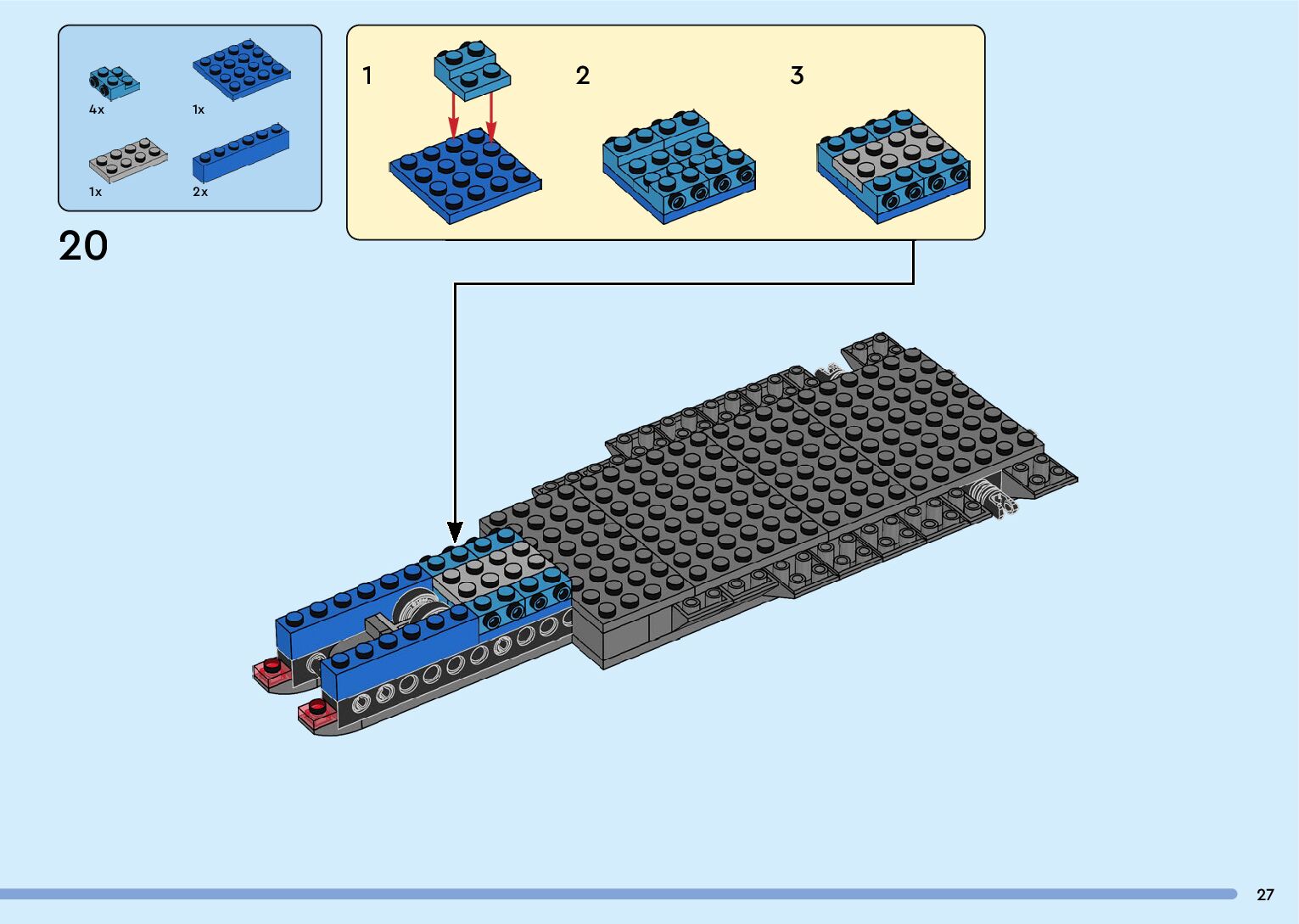 4x

1x

1x

2x

20

1

2

3

27