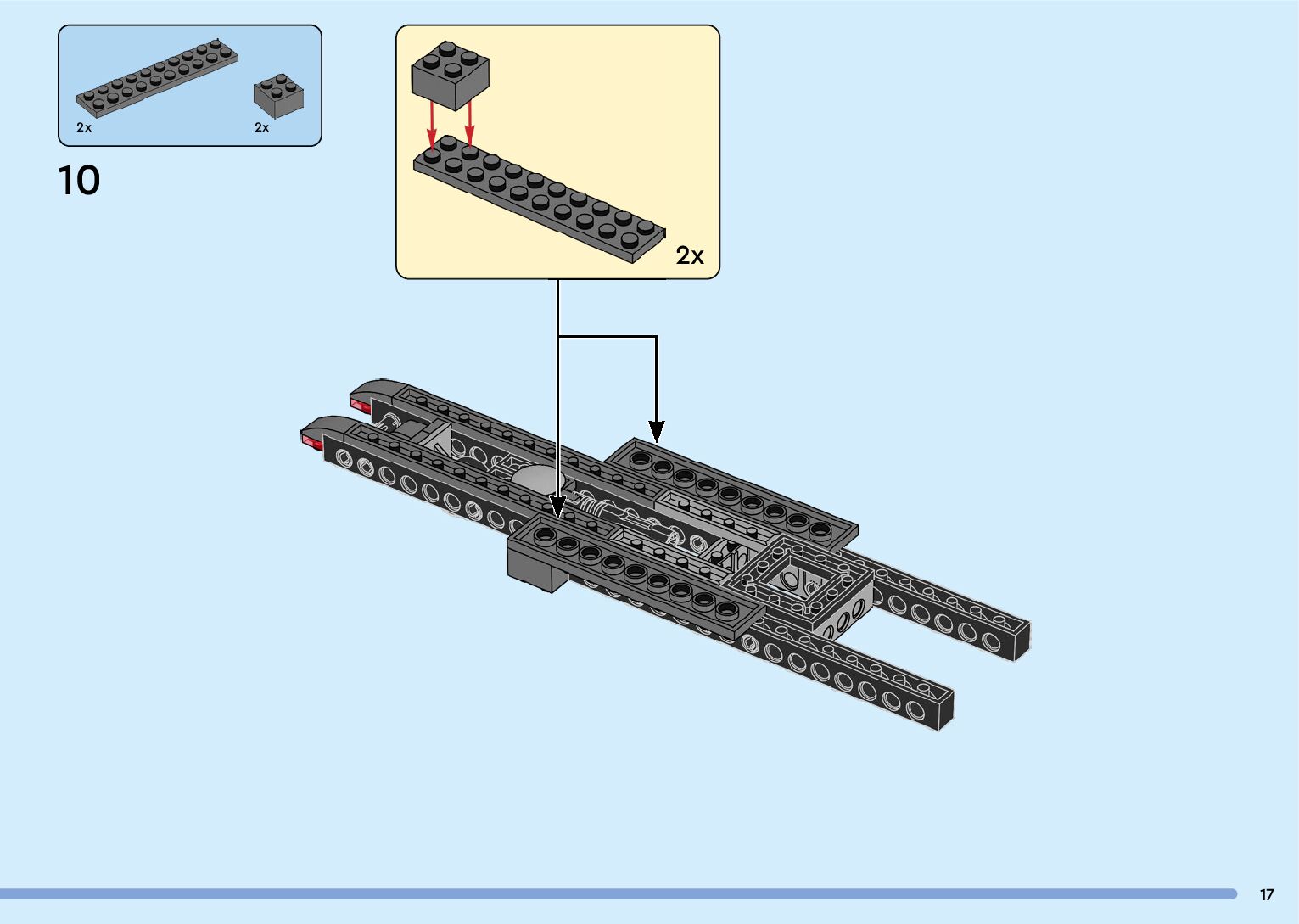 2x
2x

10

2x

17