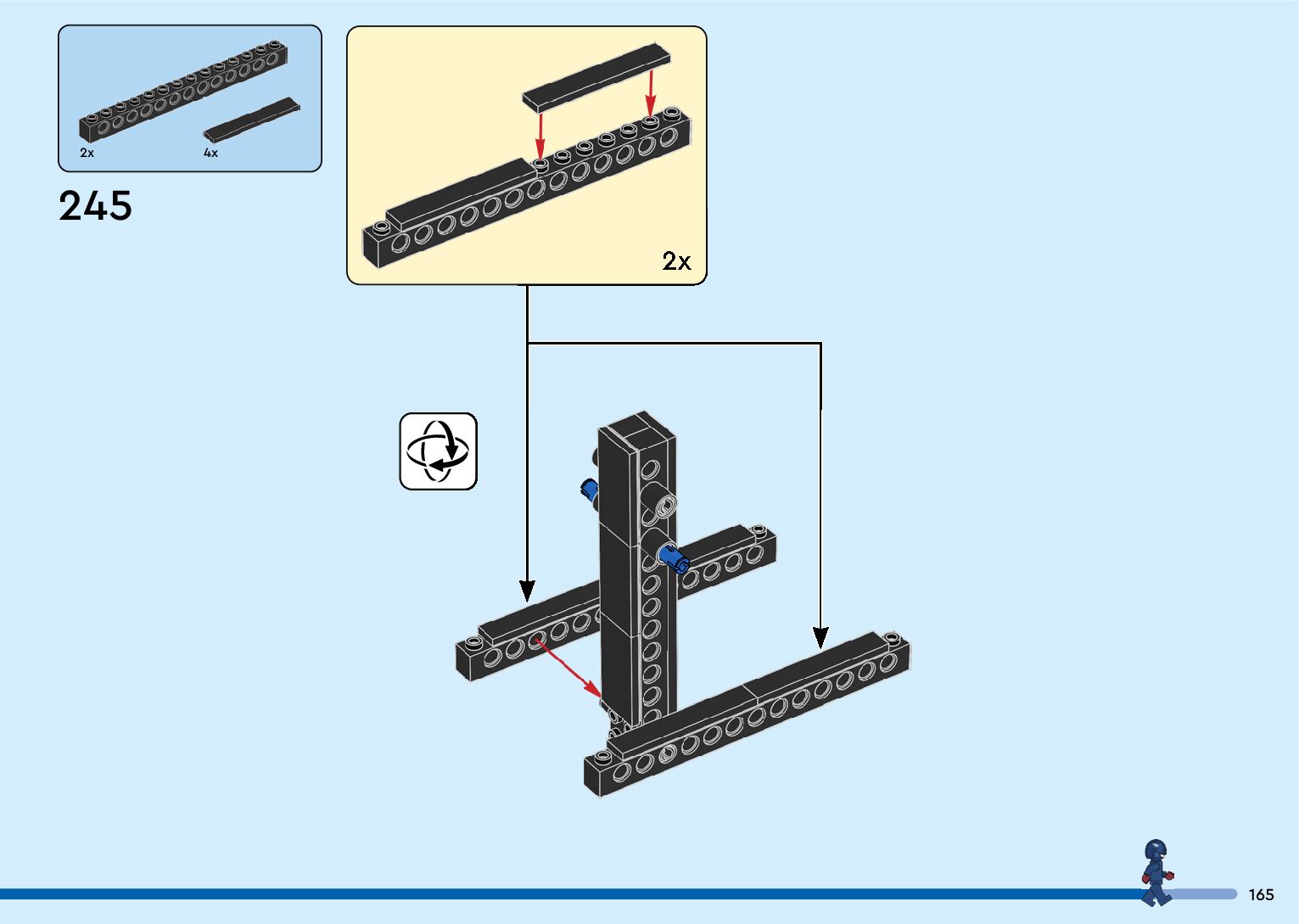 2x
4x

245

2x

165