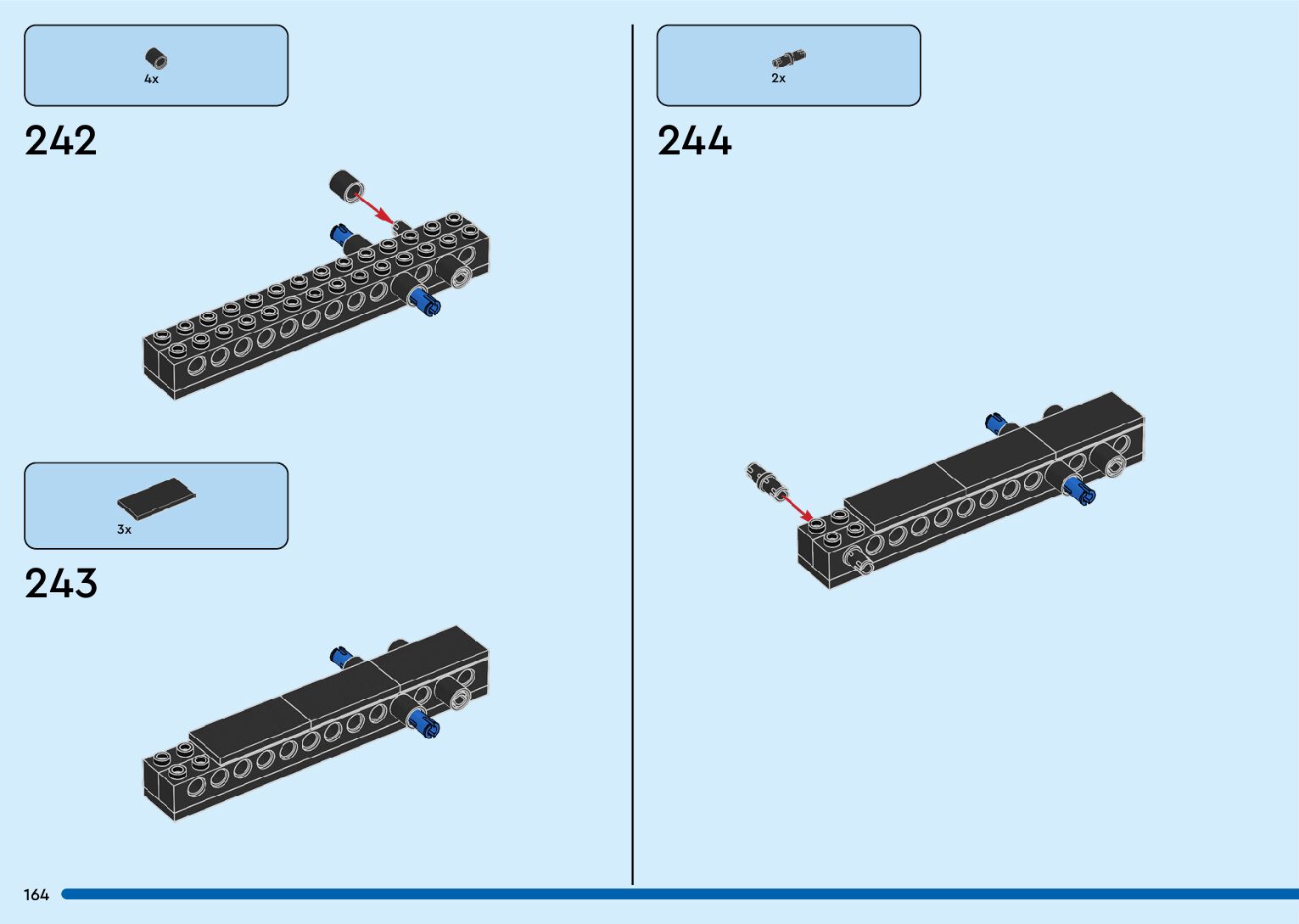 4x

242

3x

243

2x

244

164