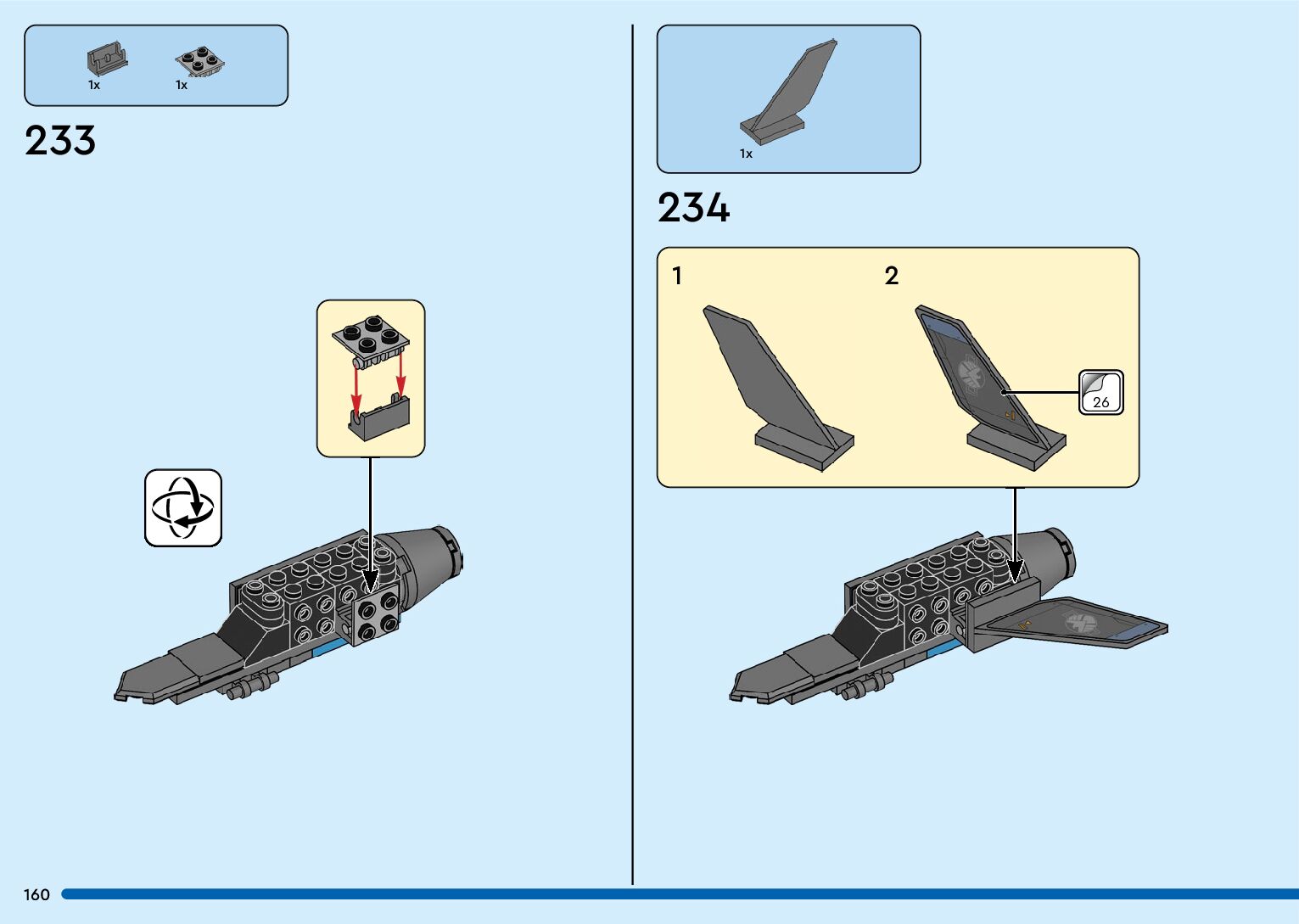 1x 1x

233

1x

234

1

2

26

160