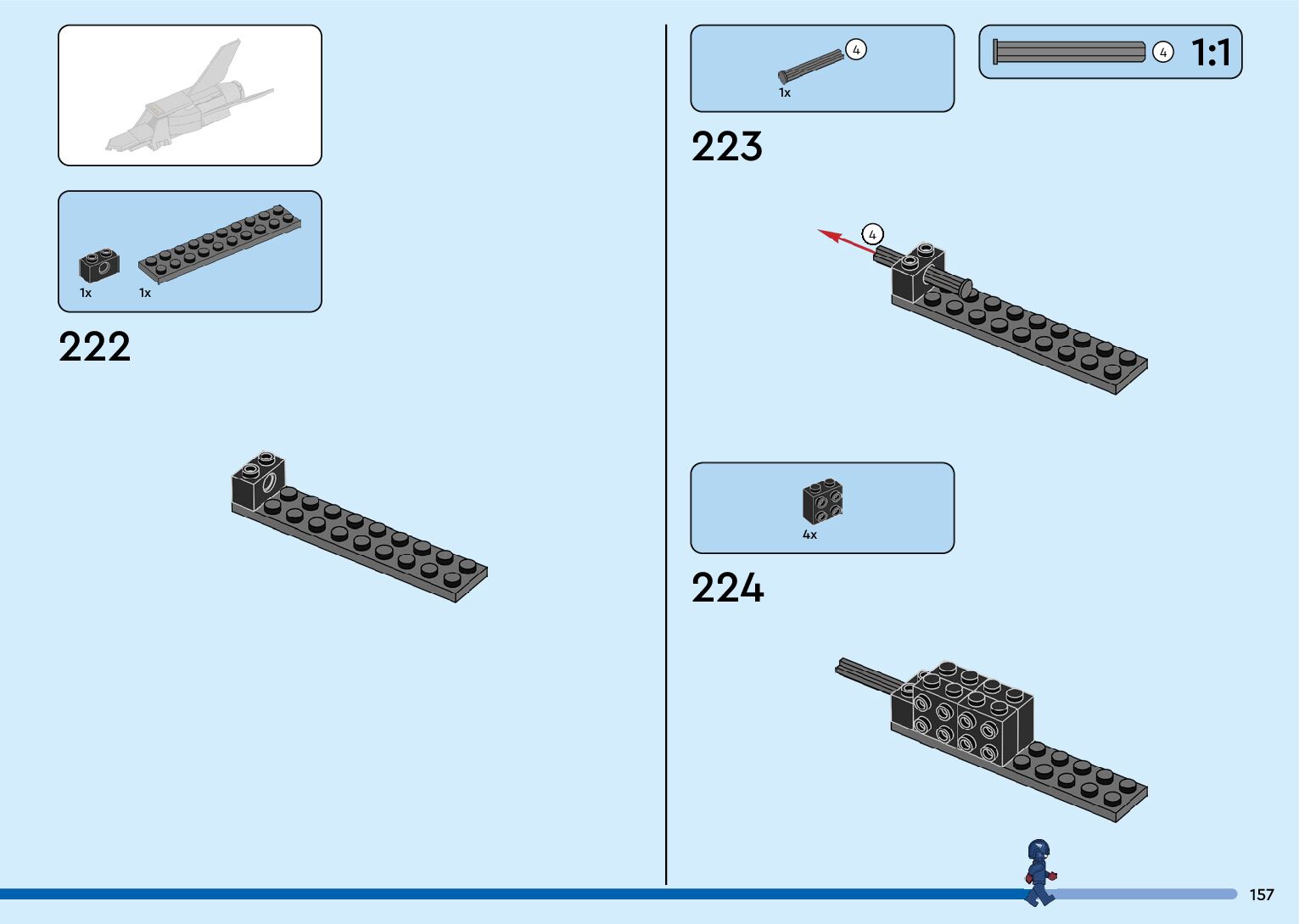 1x 1x

222

4
1x

4 1:1

223

4

4x

224

157