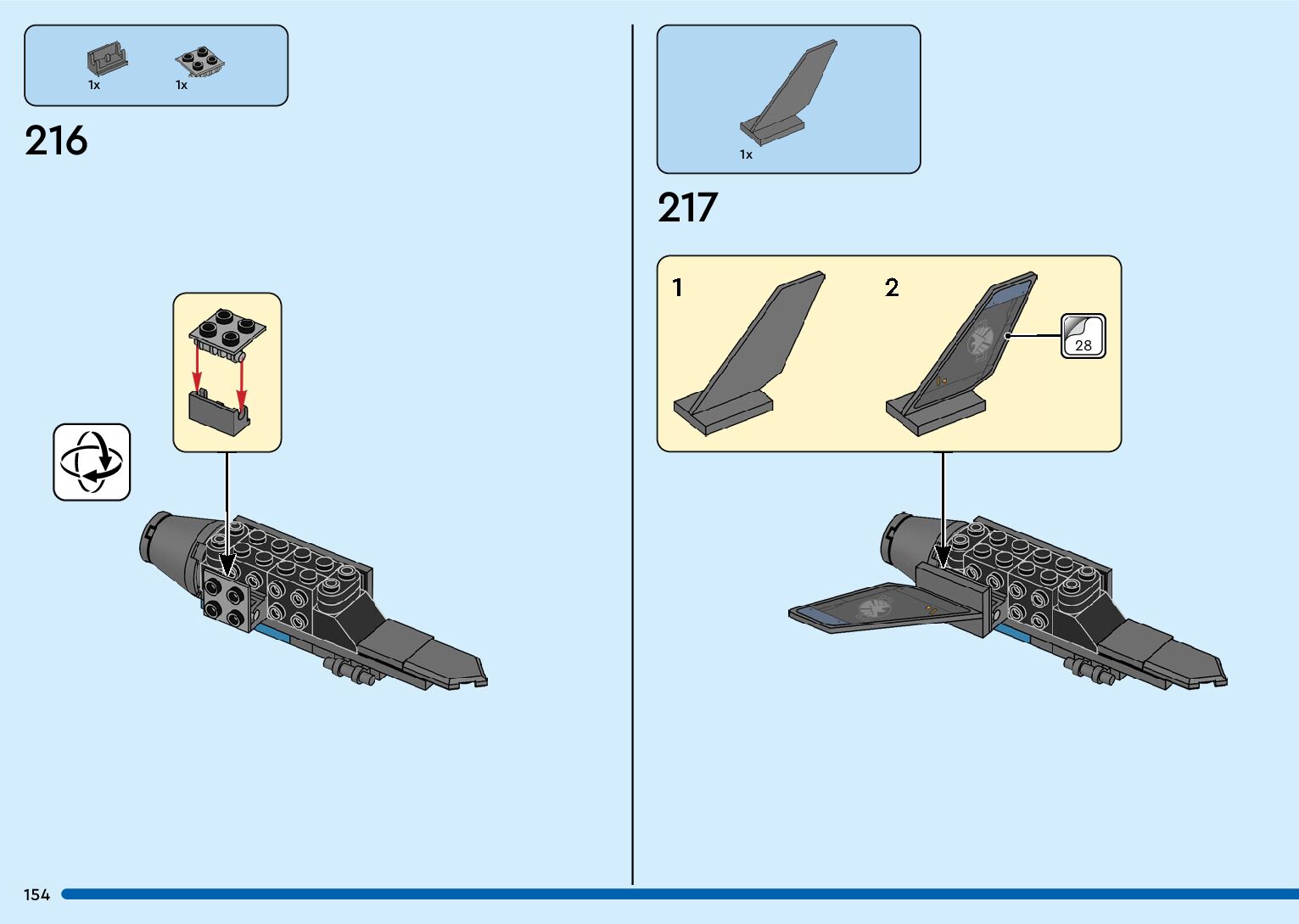 1x 1x

216

1x

217

1

2

28

154