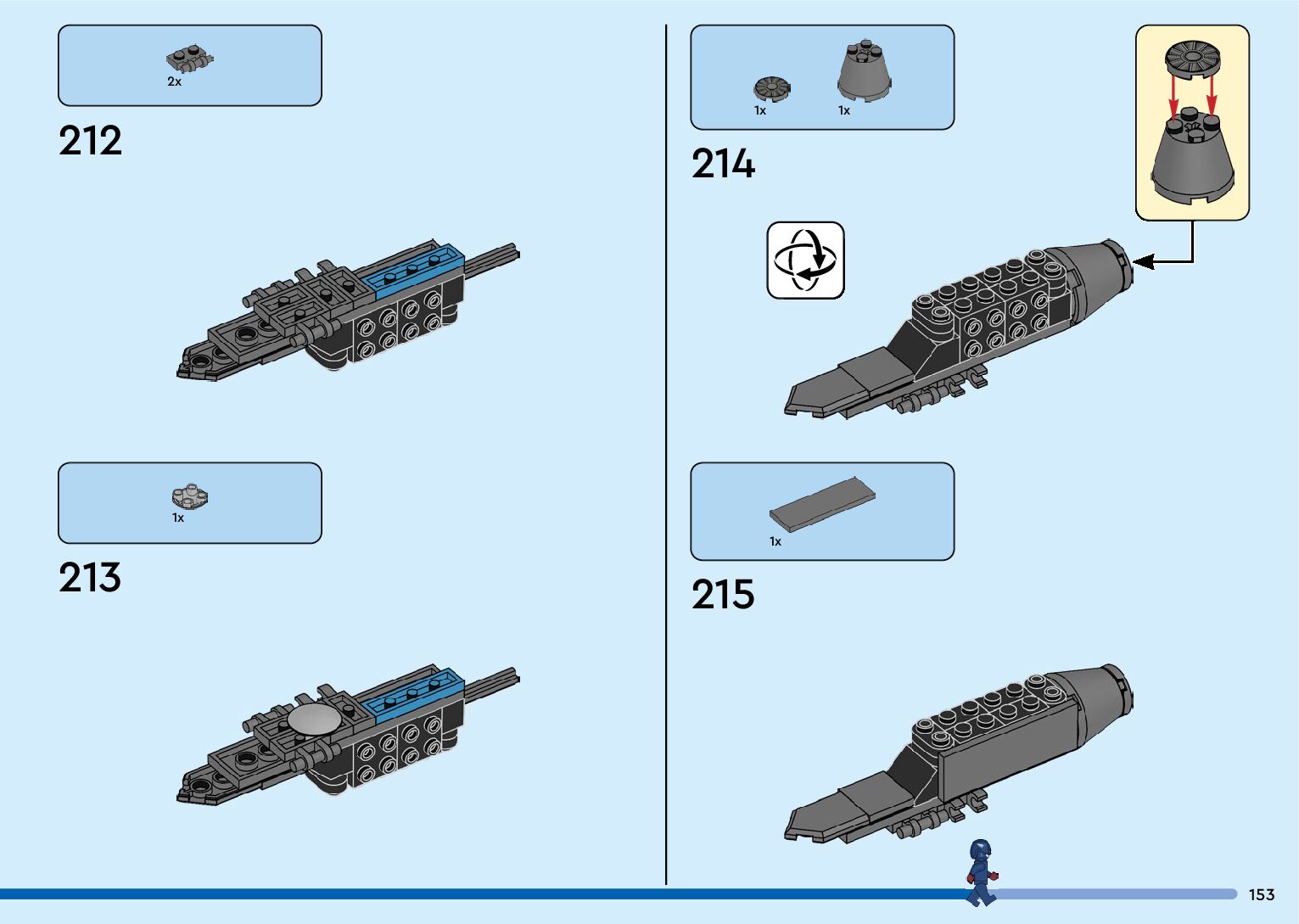 2x

212

1x

213

1x 1x

214

1x

215

153