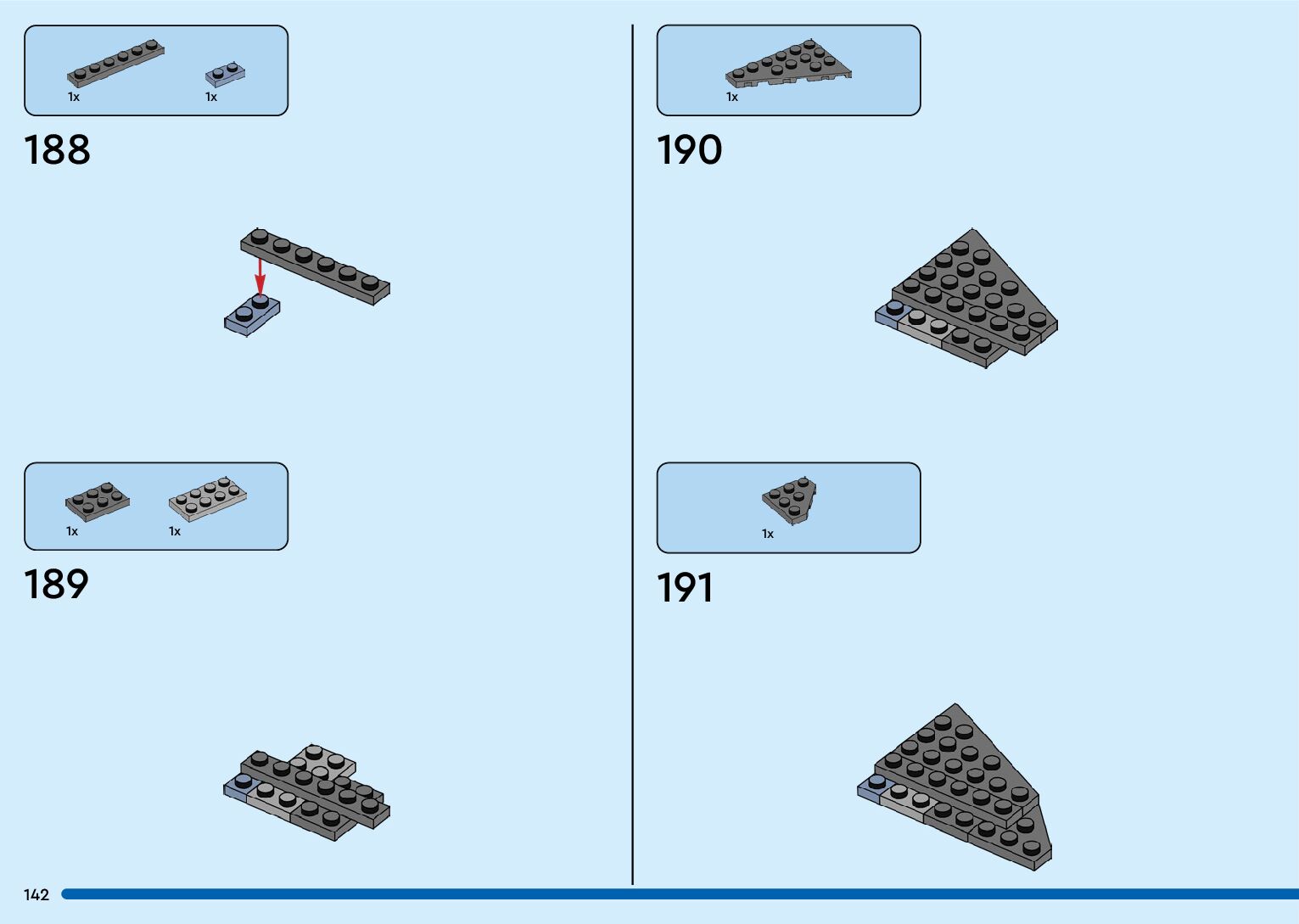 1x 1x

188

1x 1x

189

1x

190

1x

191

142