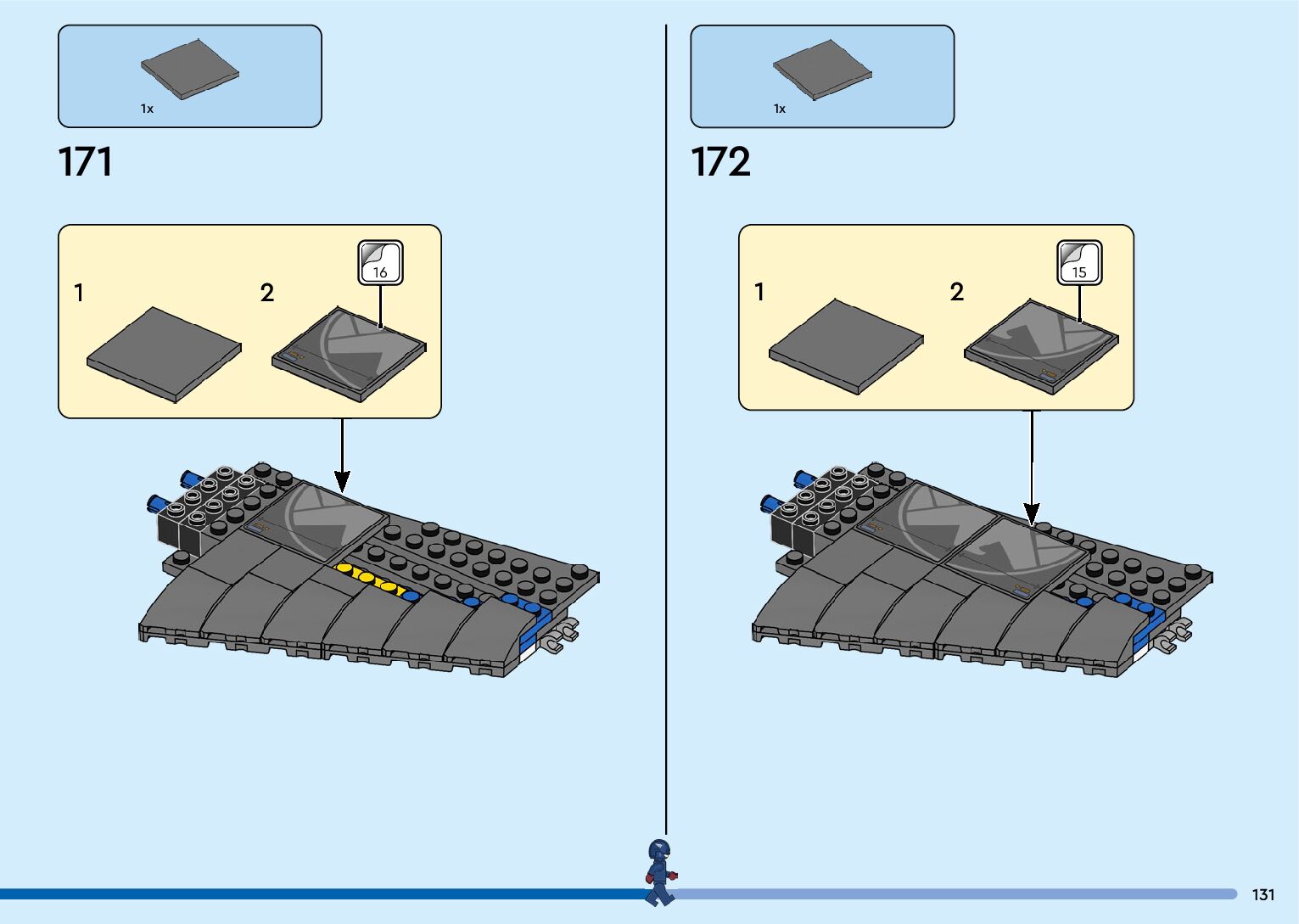 1x

171

1

2

16

1x

172

1

2

15

131