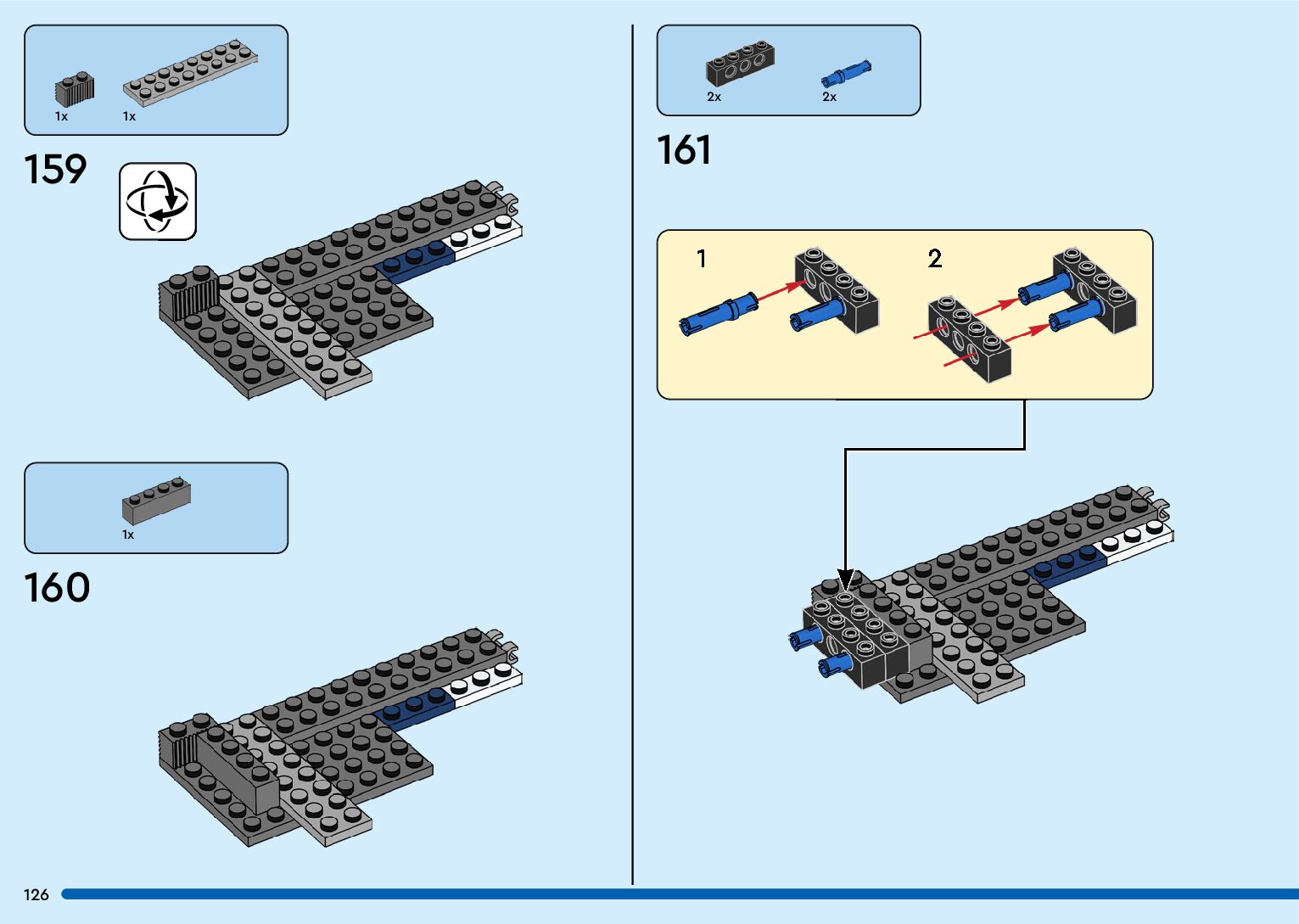 1x 1x

159

1x

160

2x 2x

161

1

2

126