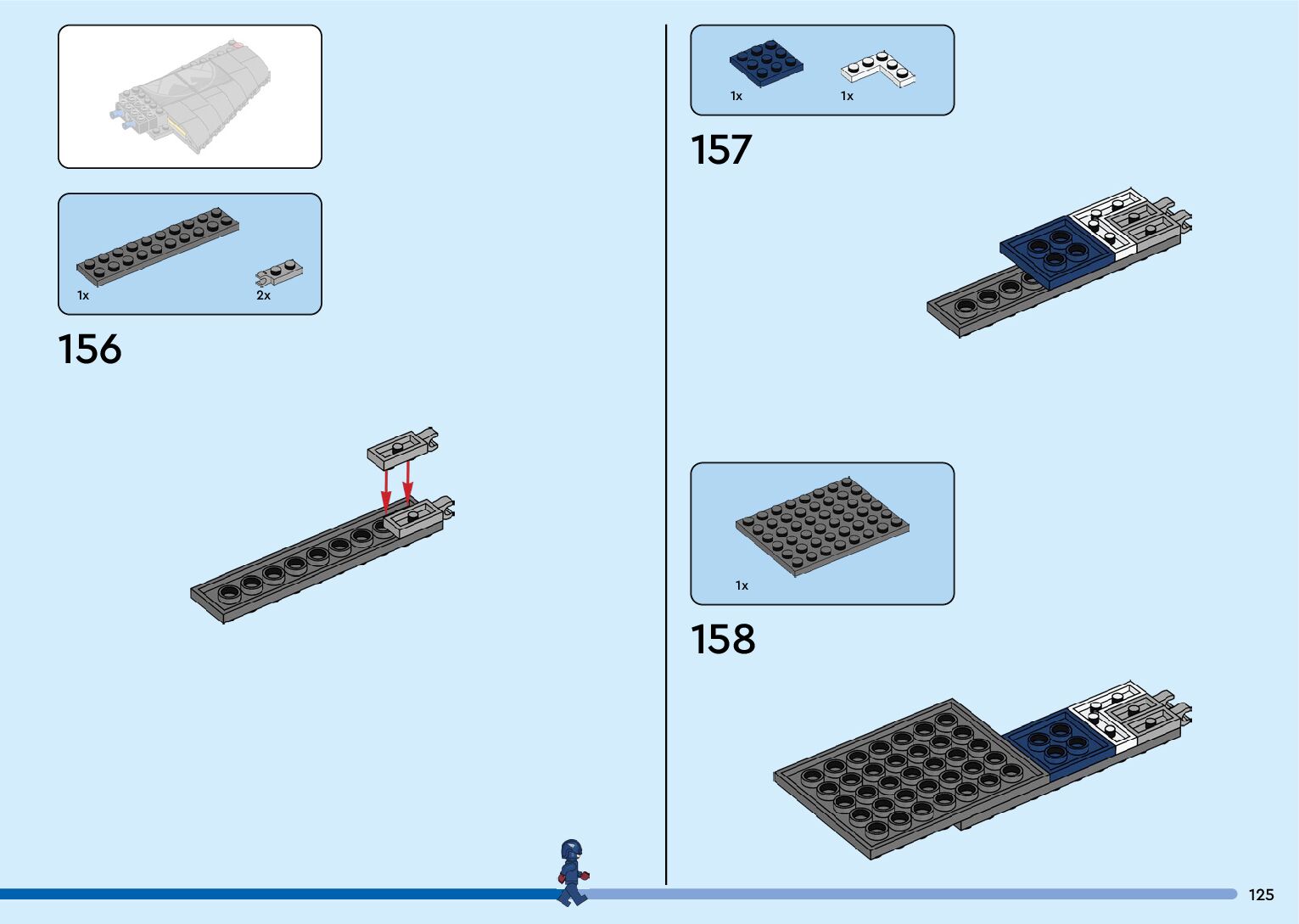 1x

2x

156

1x

1x

157

1x

158

125