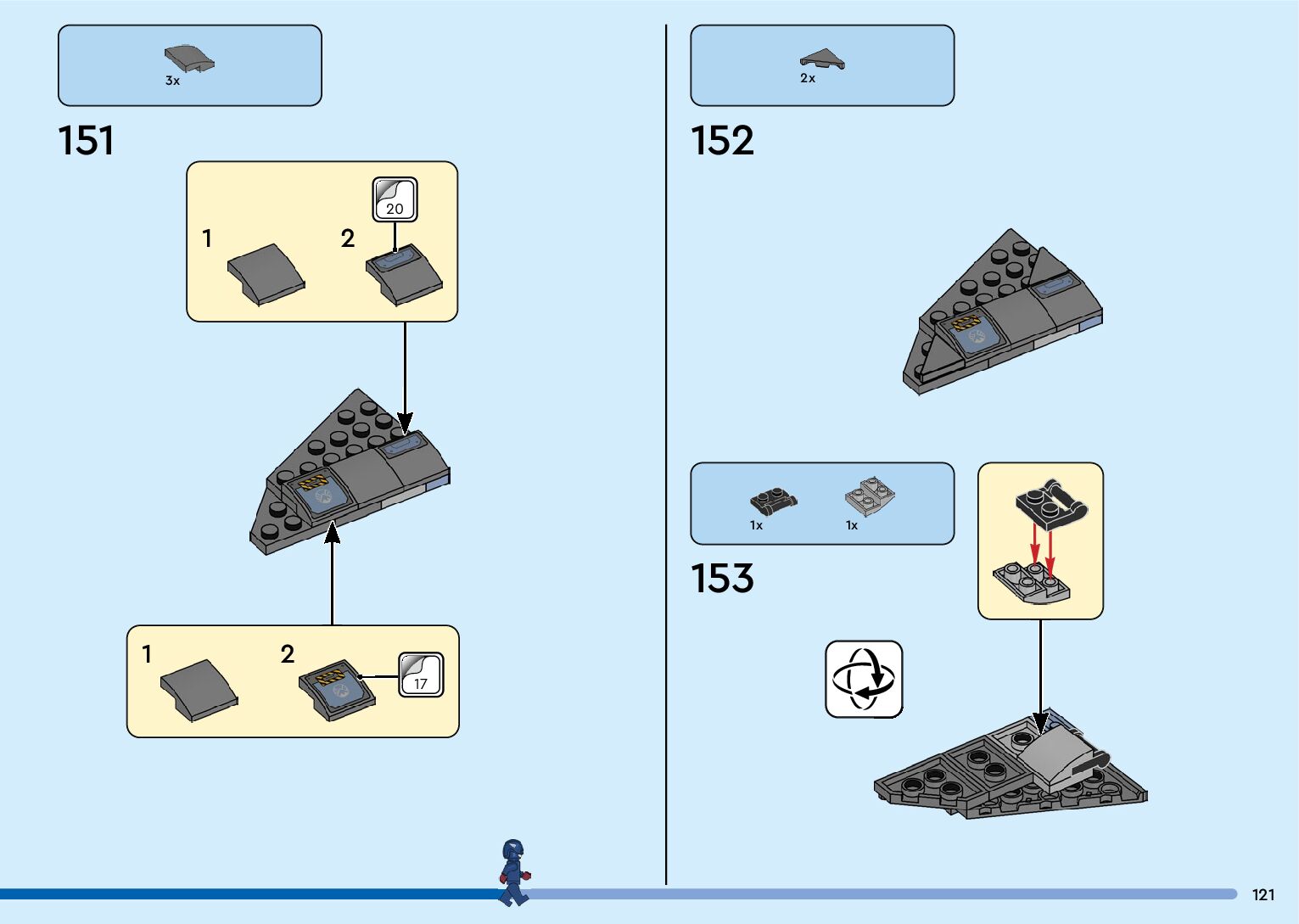 3x

151

1

2

20

1

2

17

2x

152

1x

1x

153

121