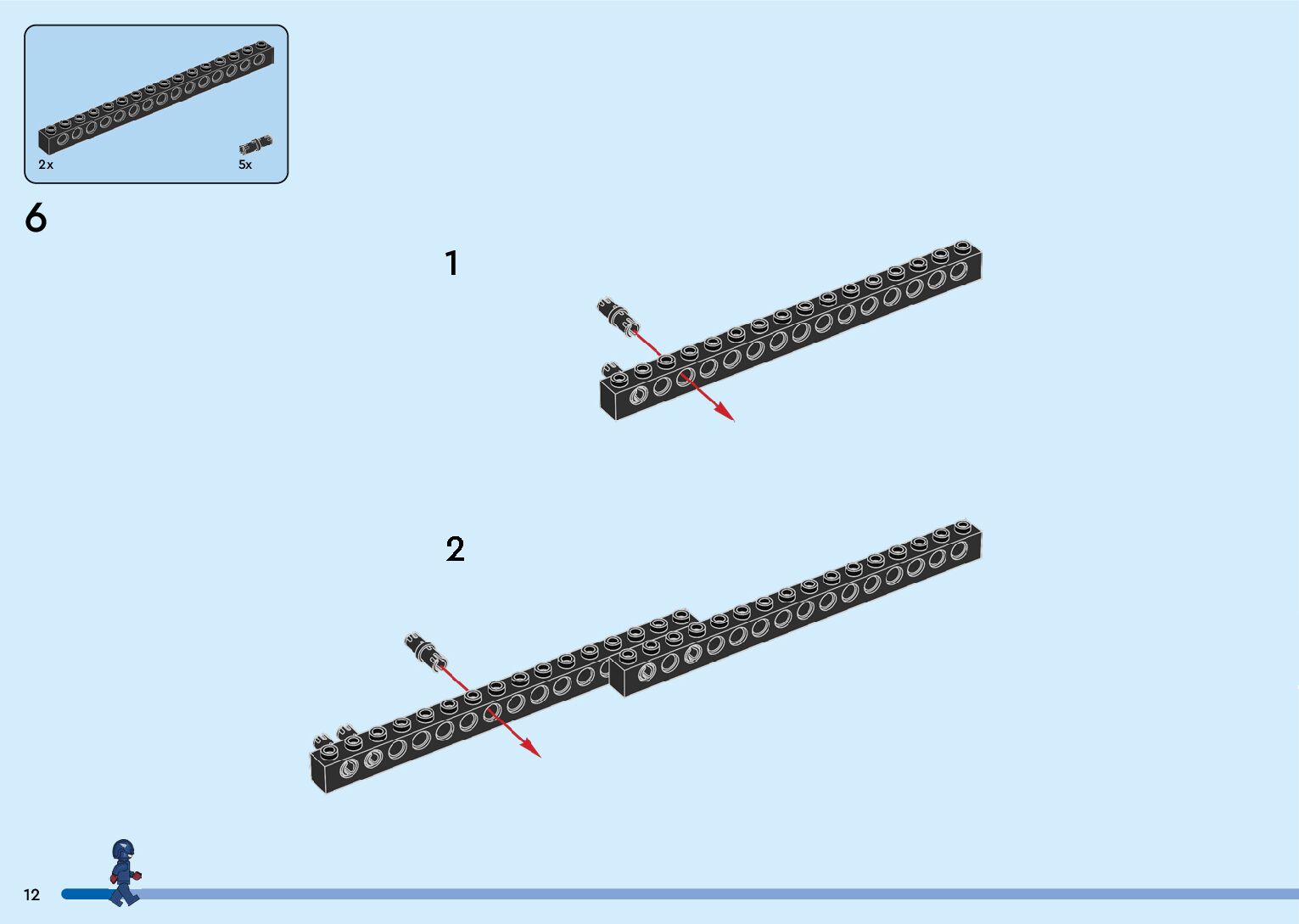 2x

5x

6

1

2

12