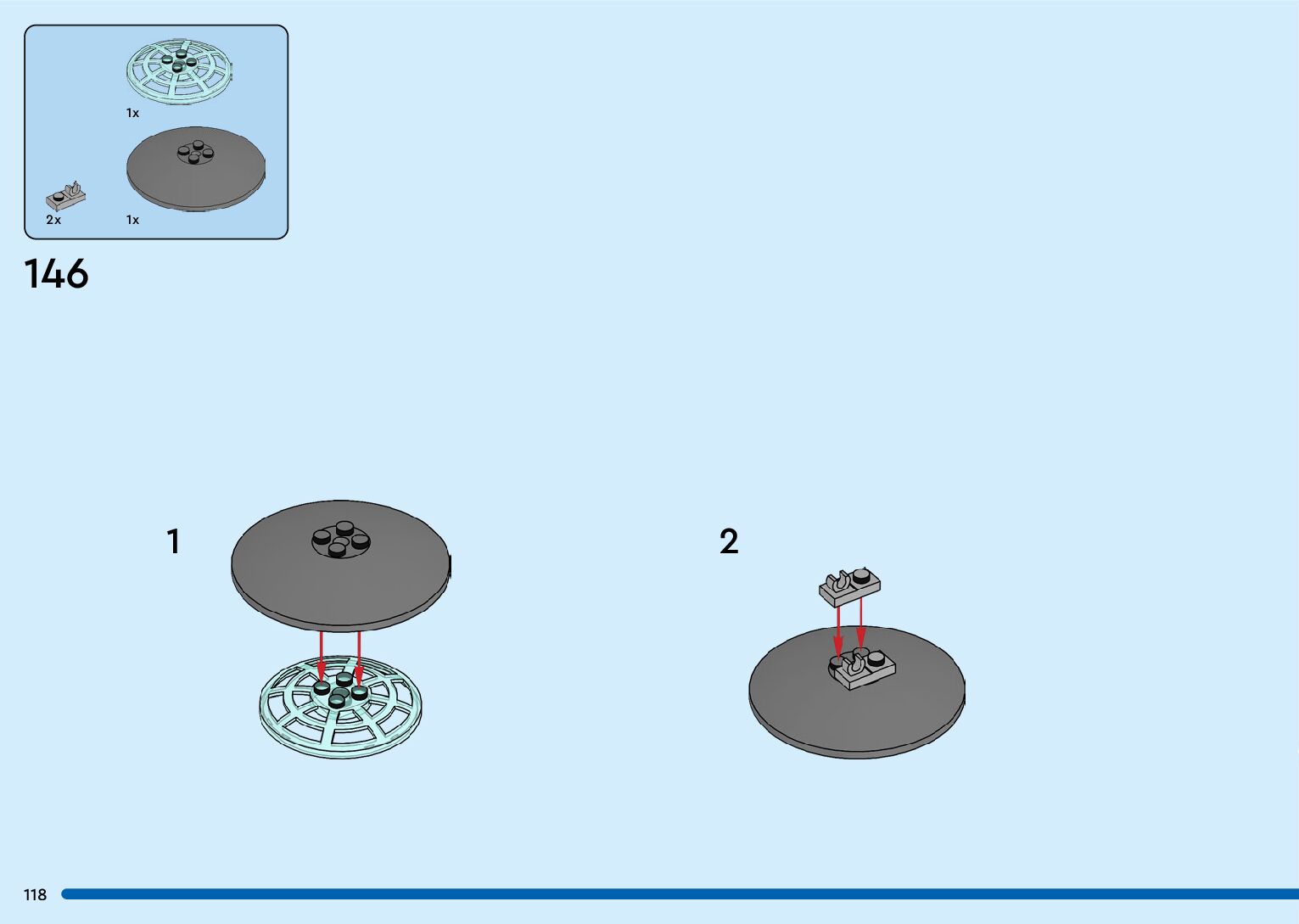 1x

2x 1x

146

1

2

118