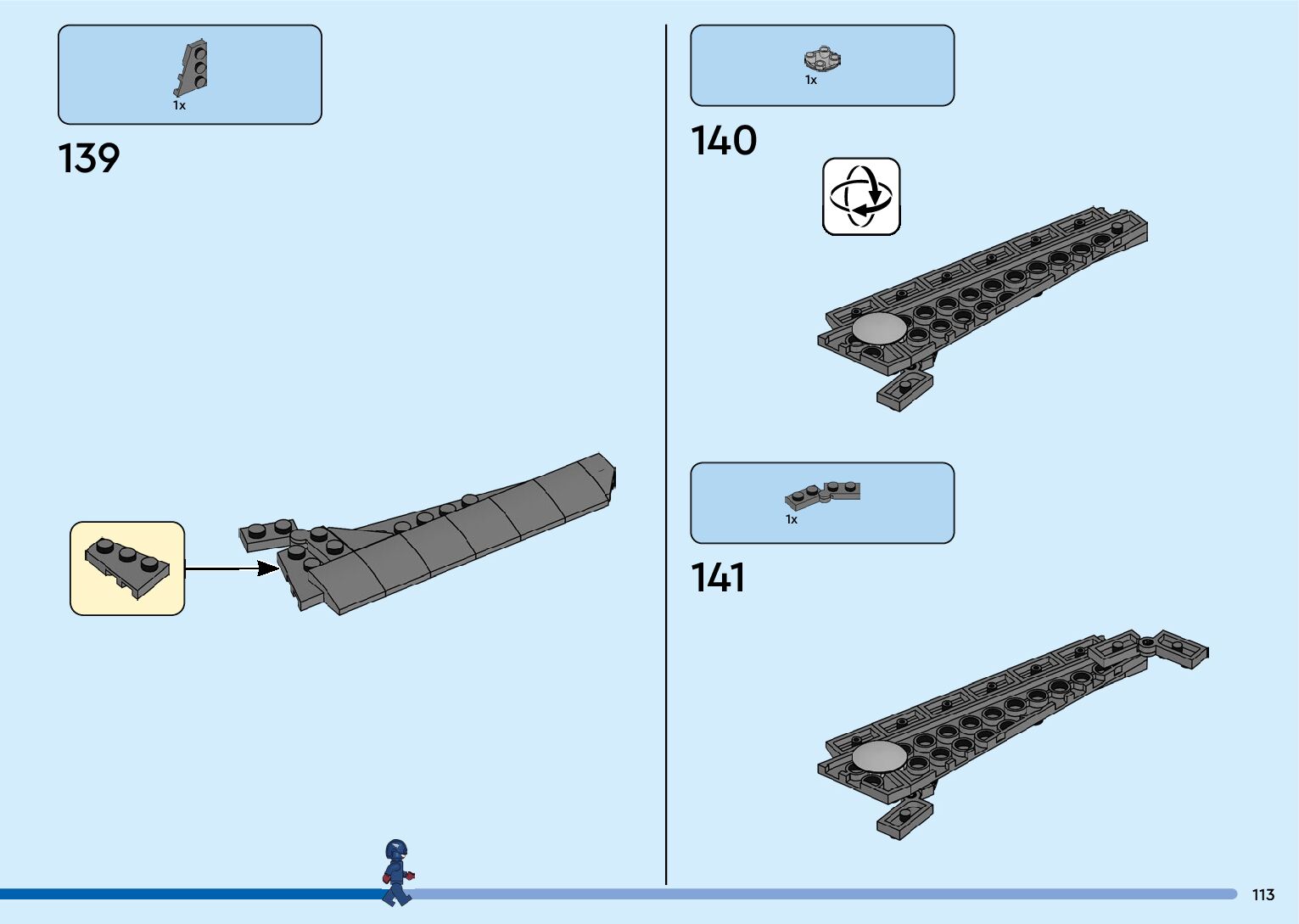 1x

139

1x

140

1x

141

113