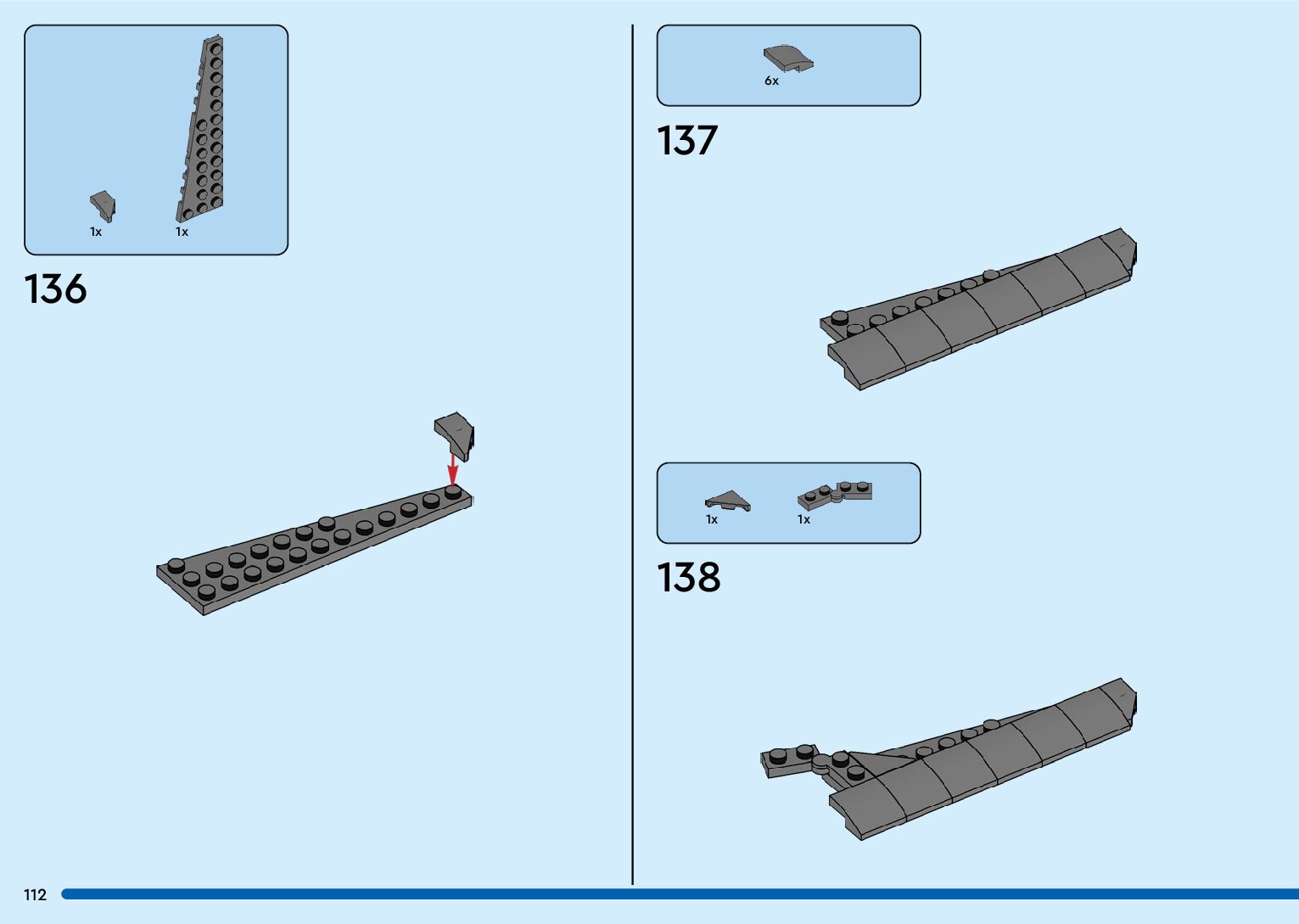 1x 1x

136

6x

137

1x 1x

138

112