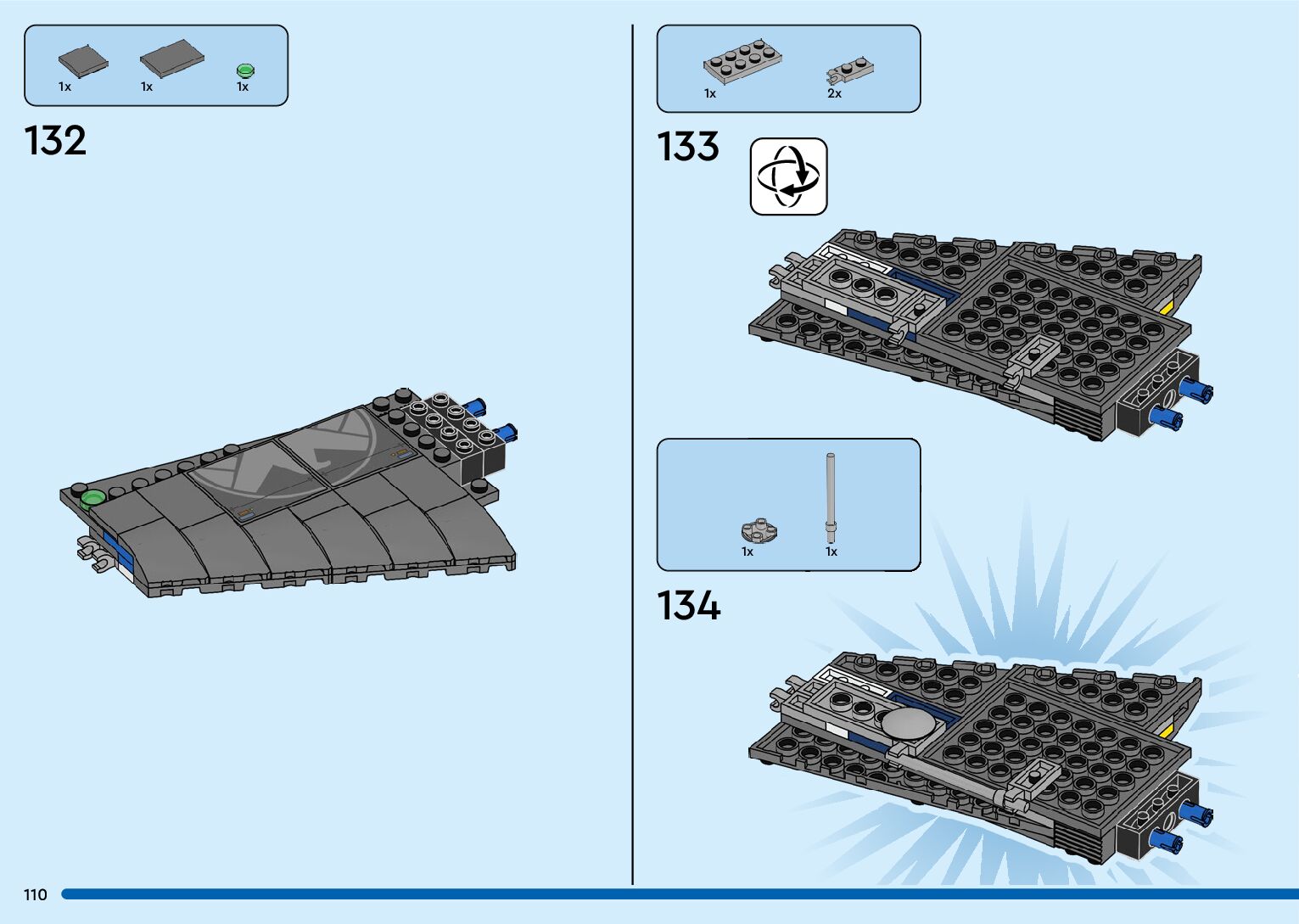 1x 1x 1x

132

1x 2x

133

1x 1x

134

110