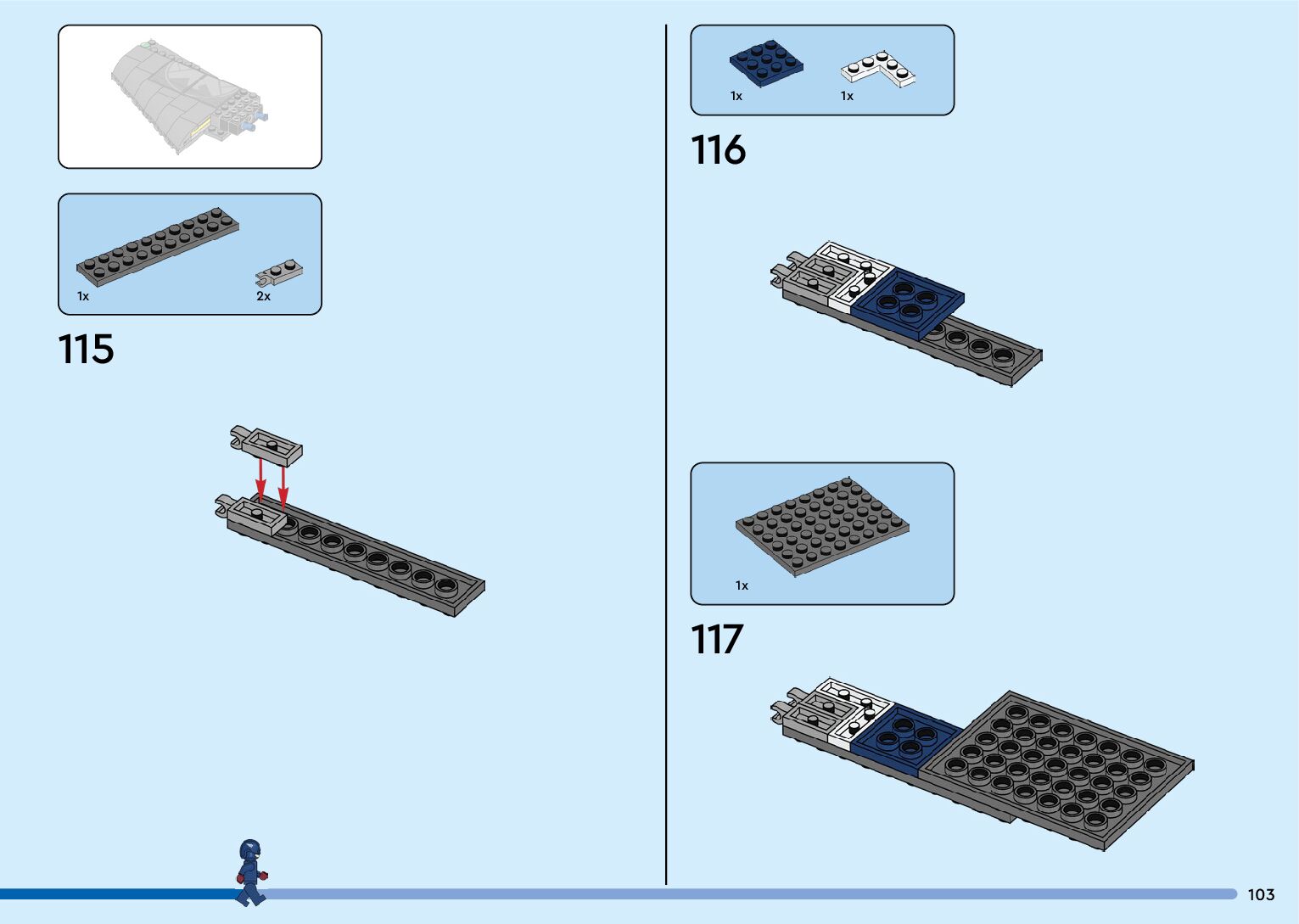 1x

2x

115

1x

1x

116

1x

117

103