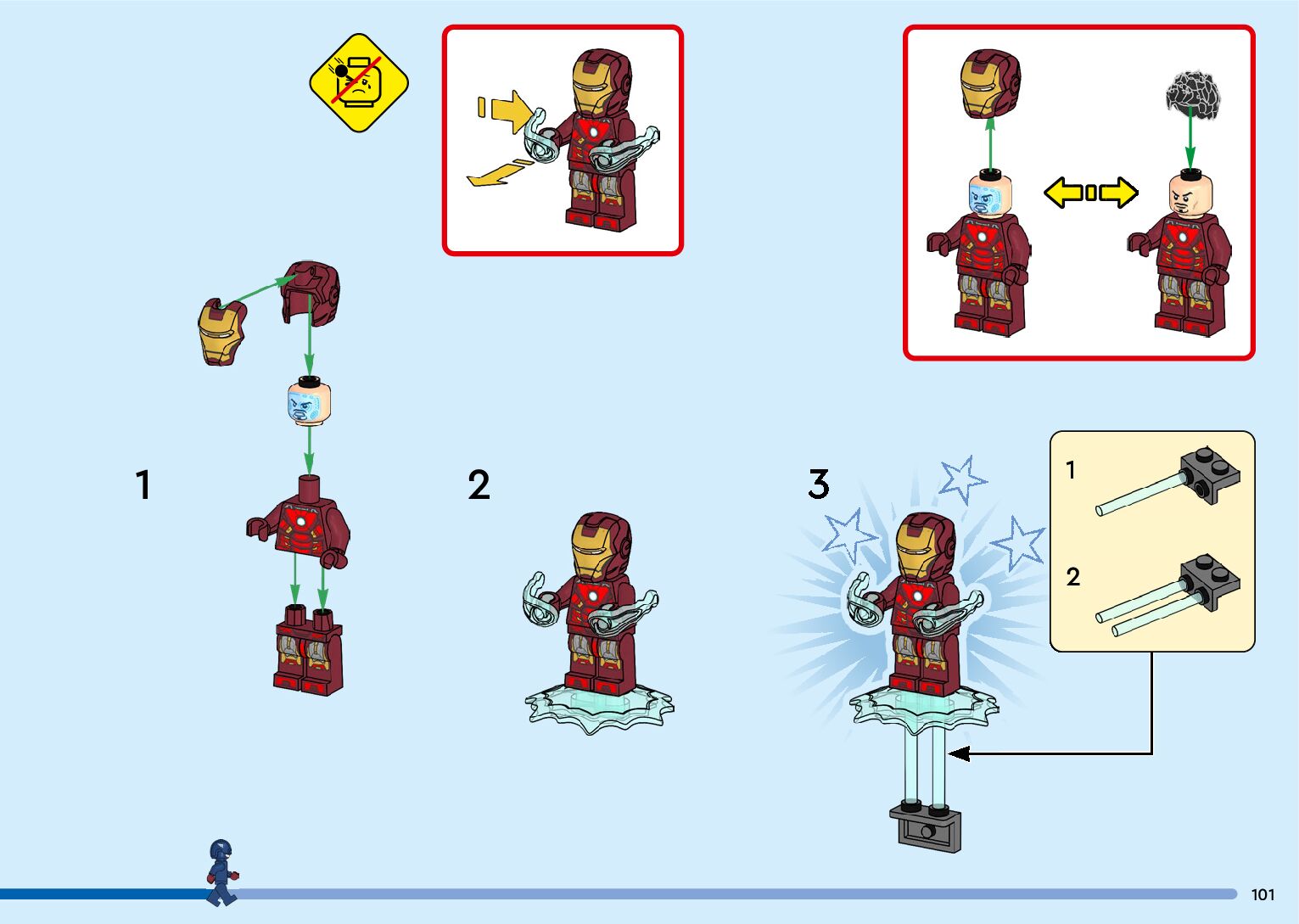 1

2

3

1

2

101