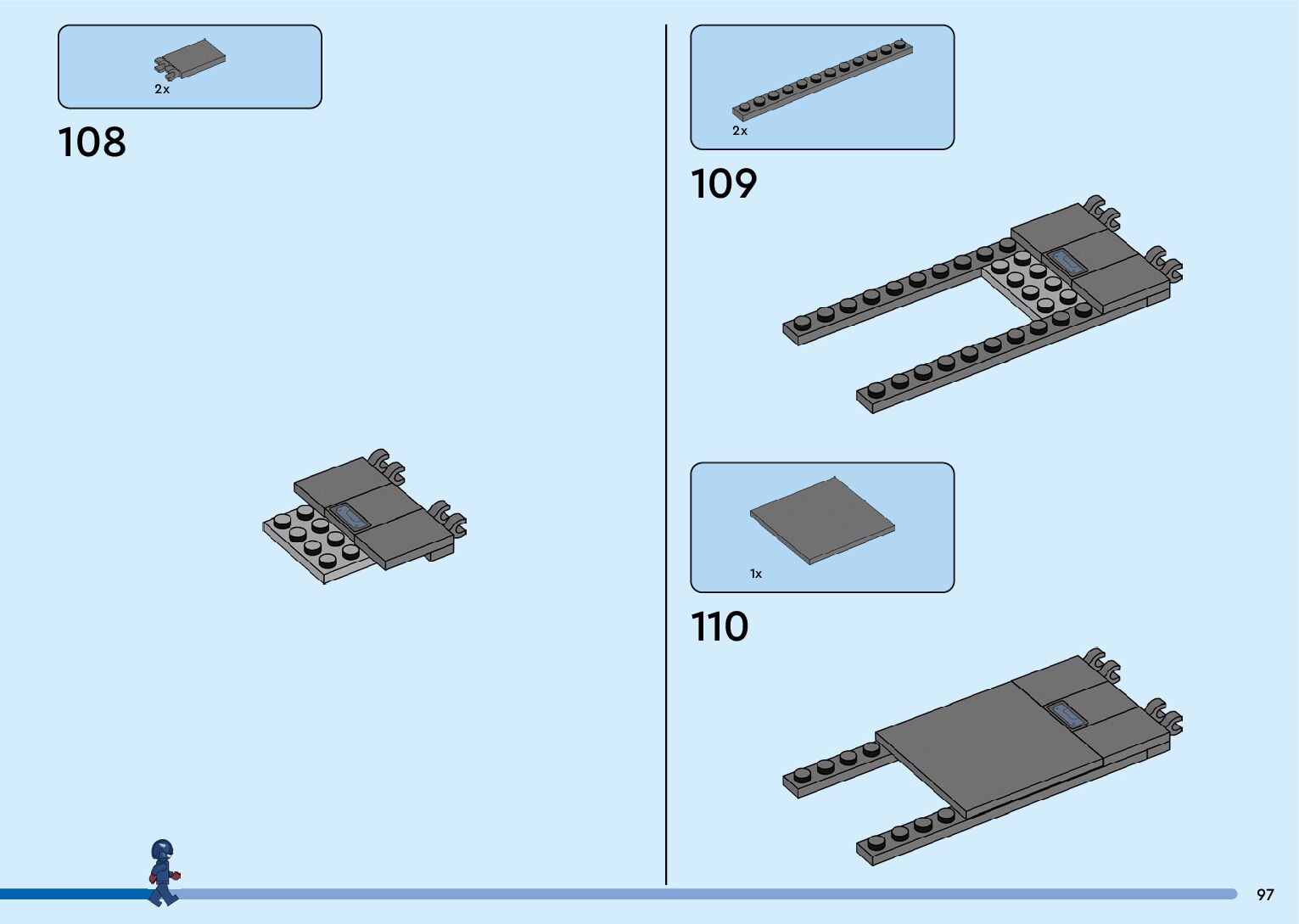 2x

108

2x

109

1x

110

97