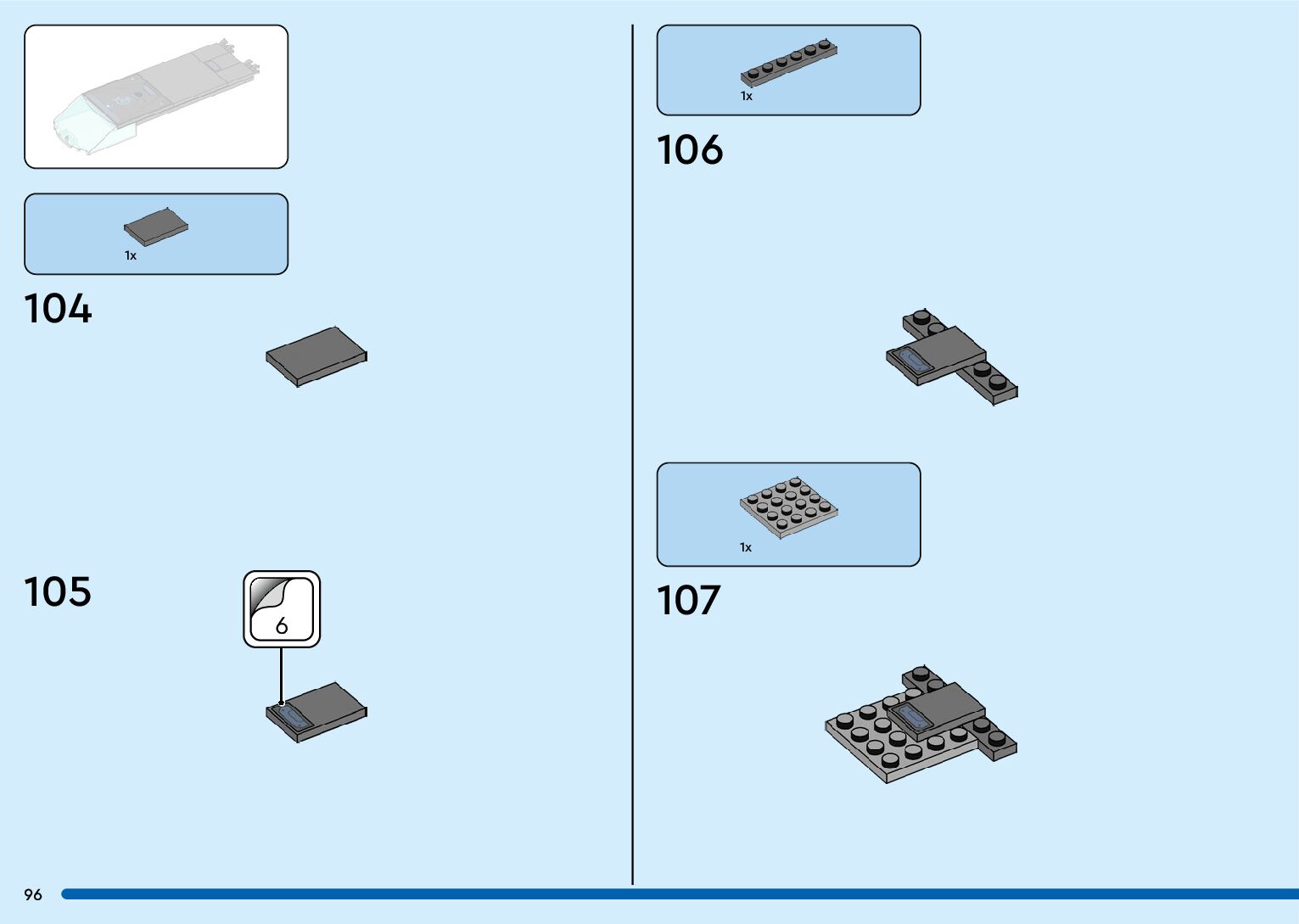 1x

104

105

6

1x

106

1x

107

96