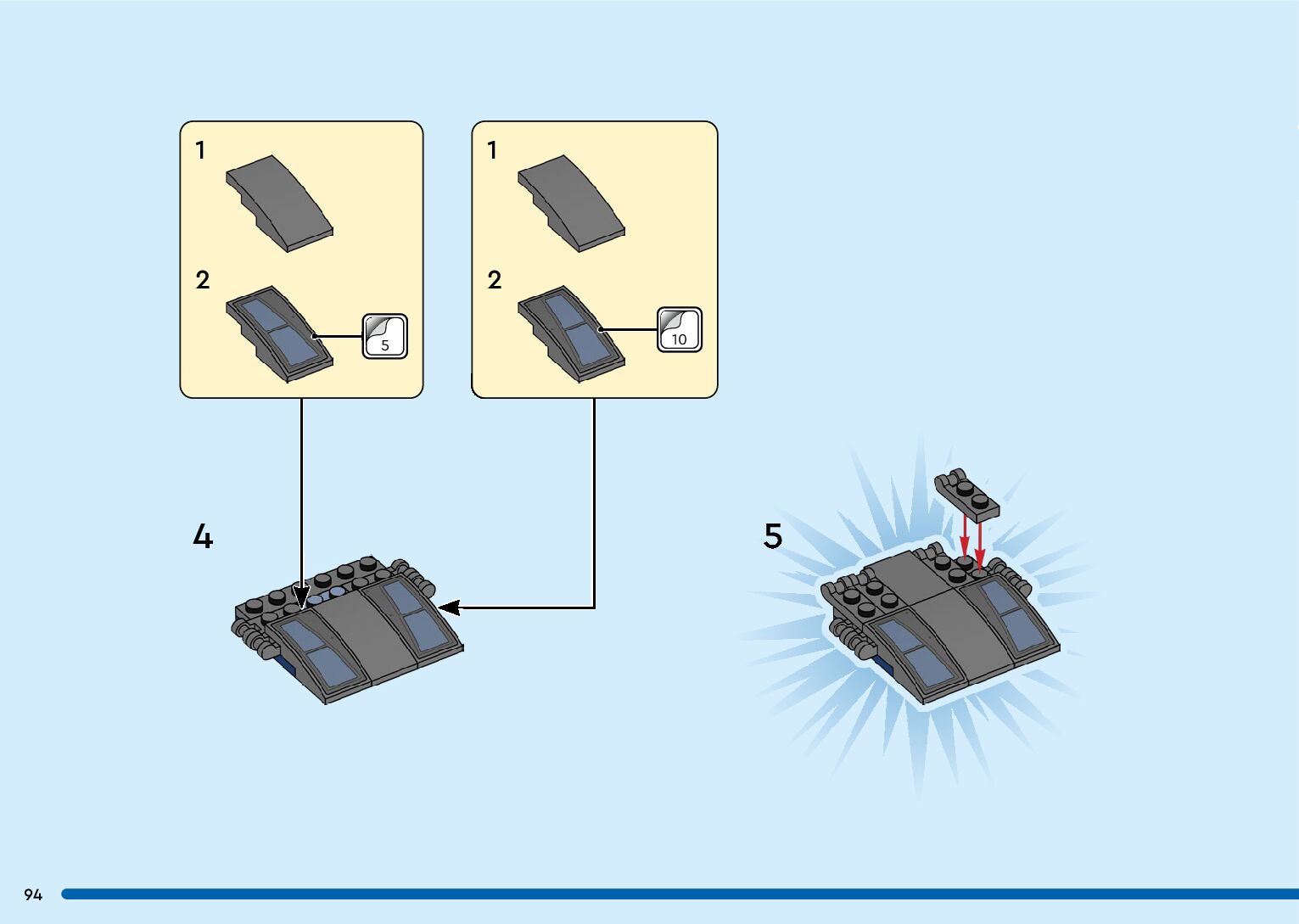 1

2

5

1

2

10

4

5

94