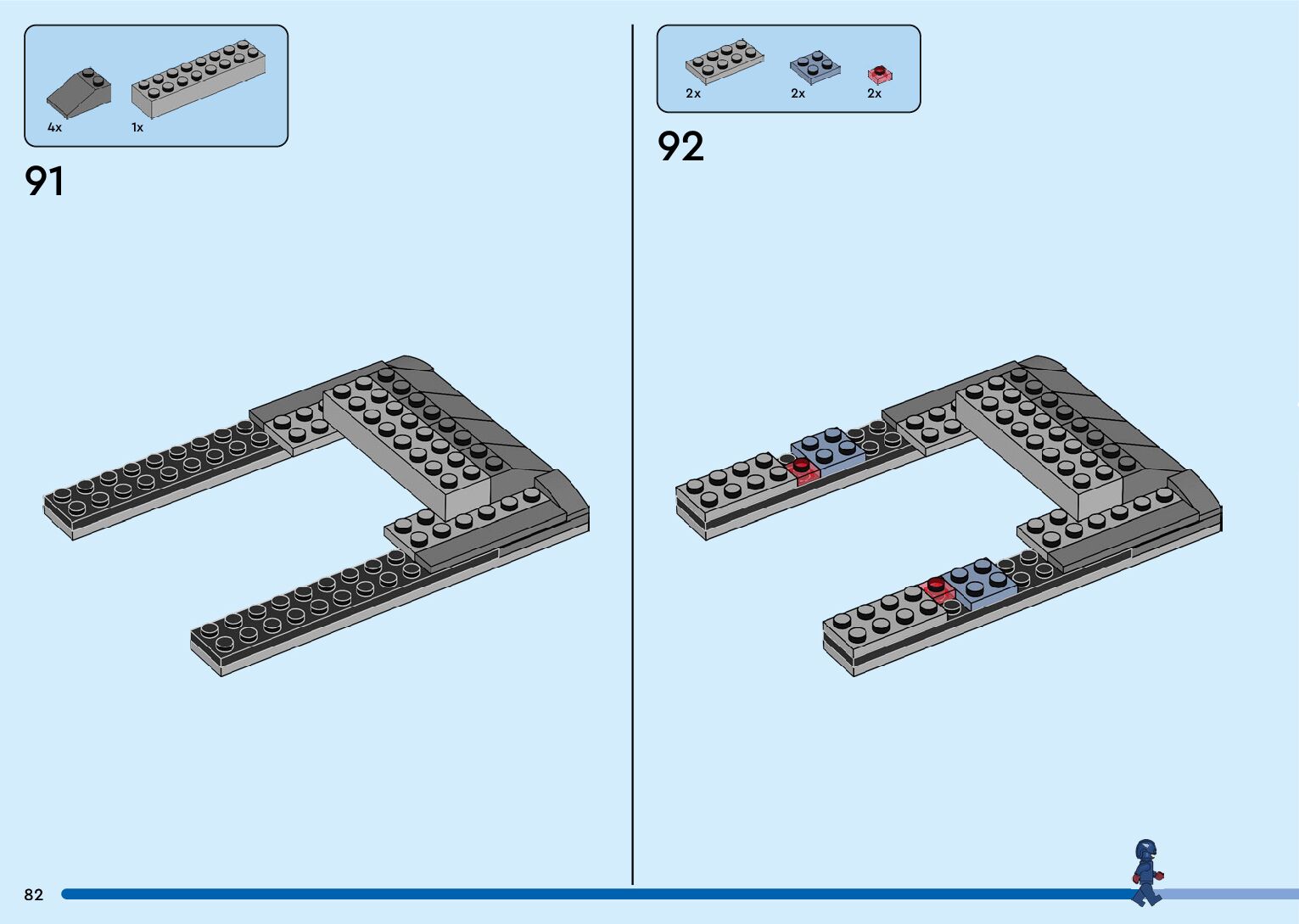 4x
1x

91

2x
2x
2x

92

82