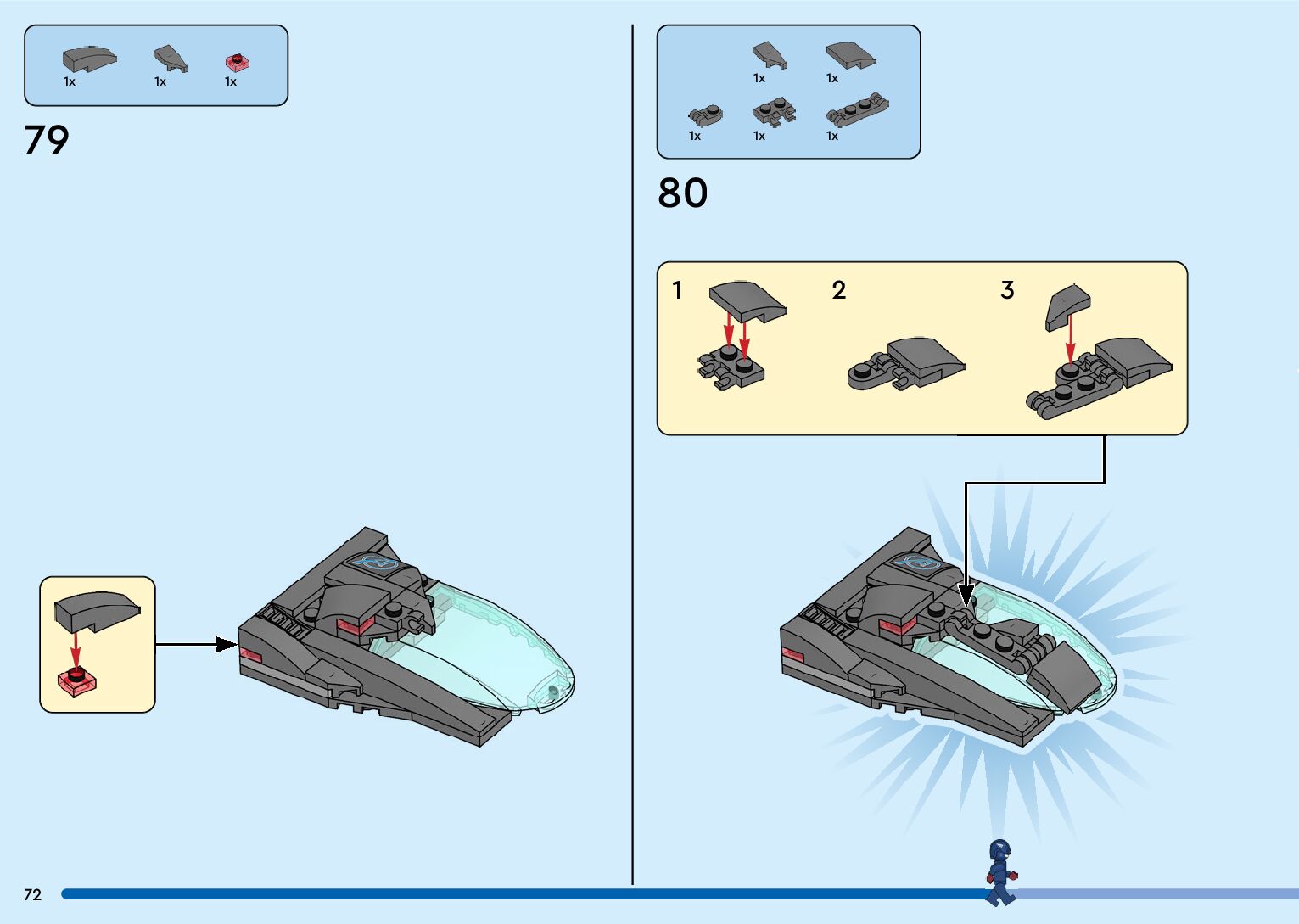 1x 1x 1x

79

1x 1x

1x 1x 1x

80

1

2

3

72