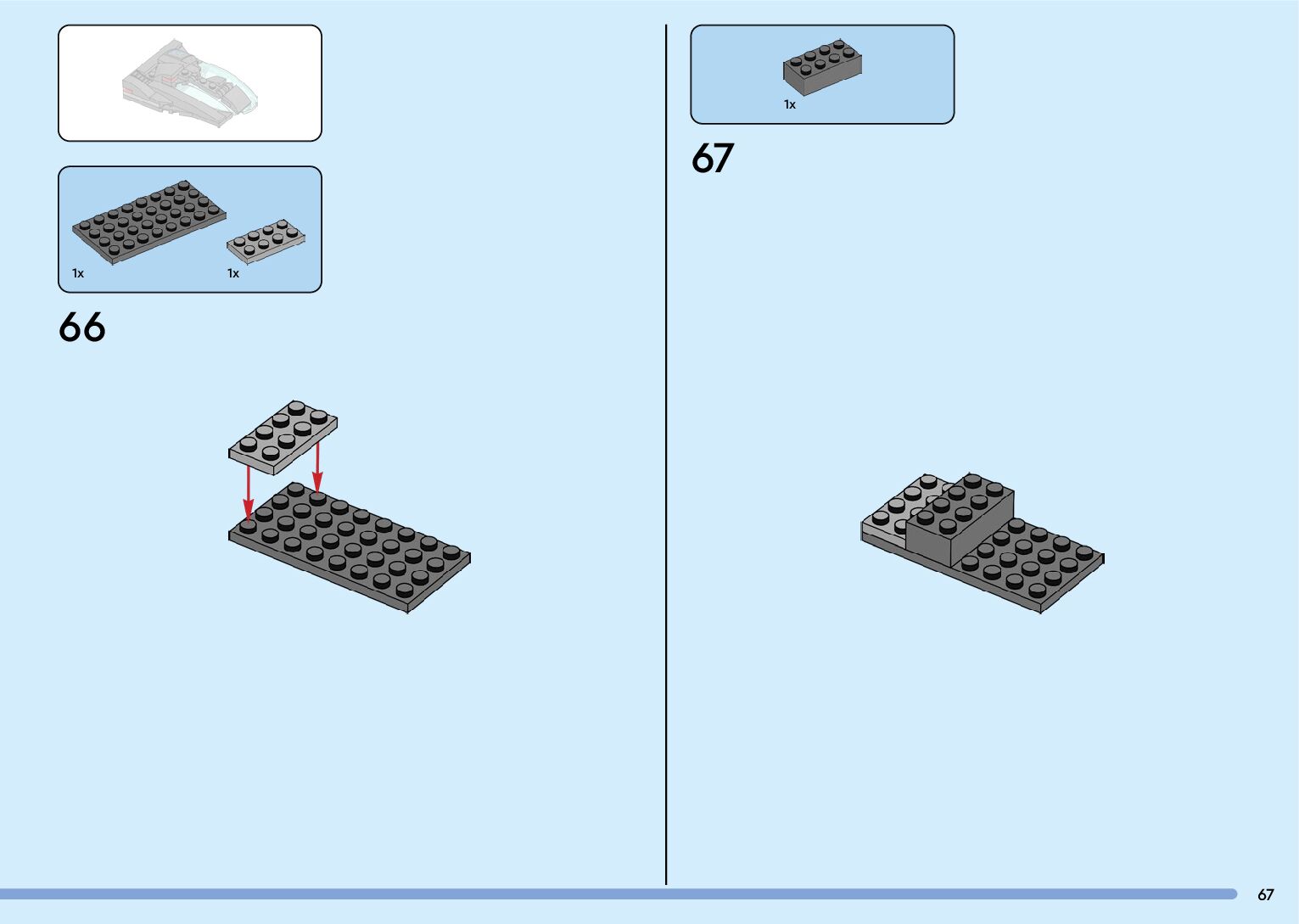 1x

1x

66

1x

67

67