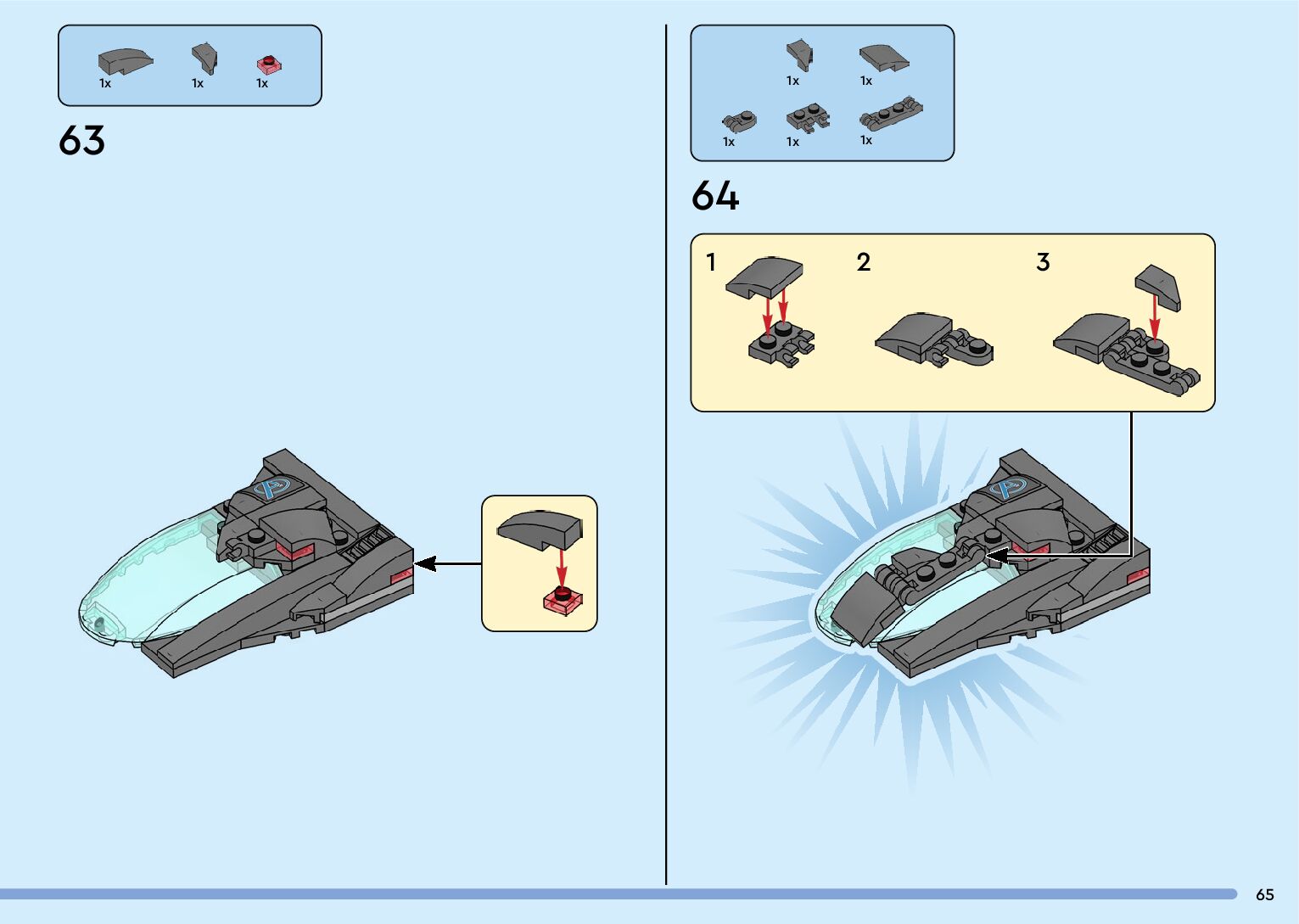 1x 1x 1x

63

1x 1x

1x 1x 1x

64

1

2

3

65