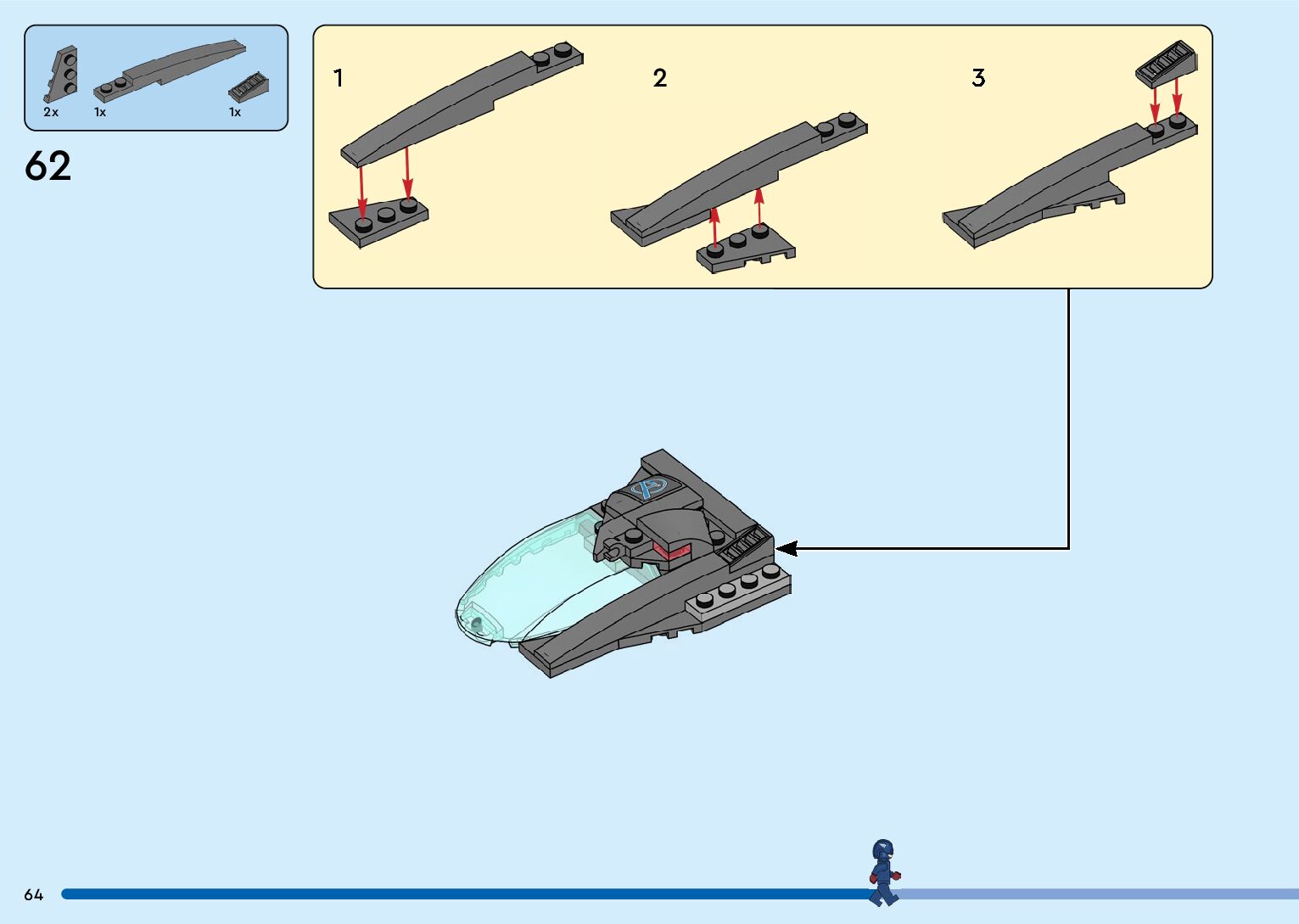 2x
1x
1x

62

1

2

3

64