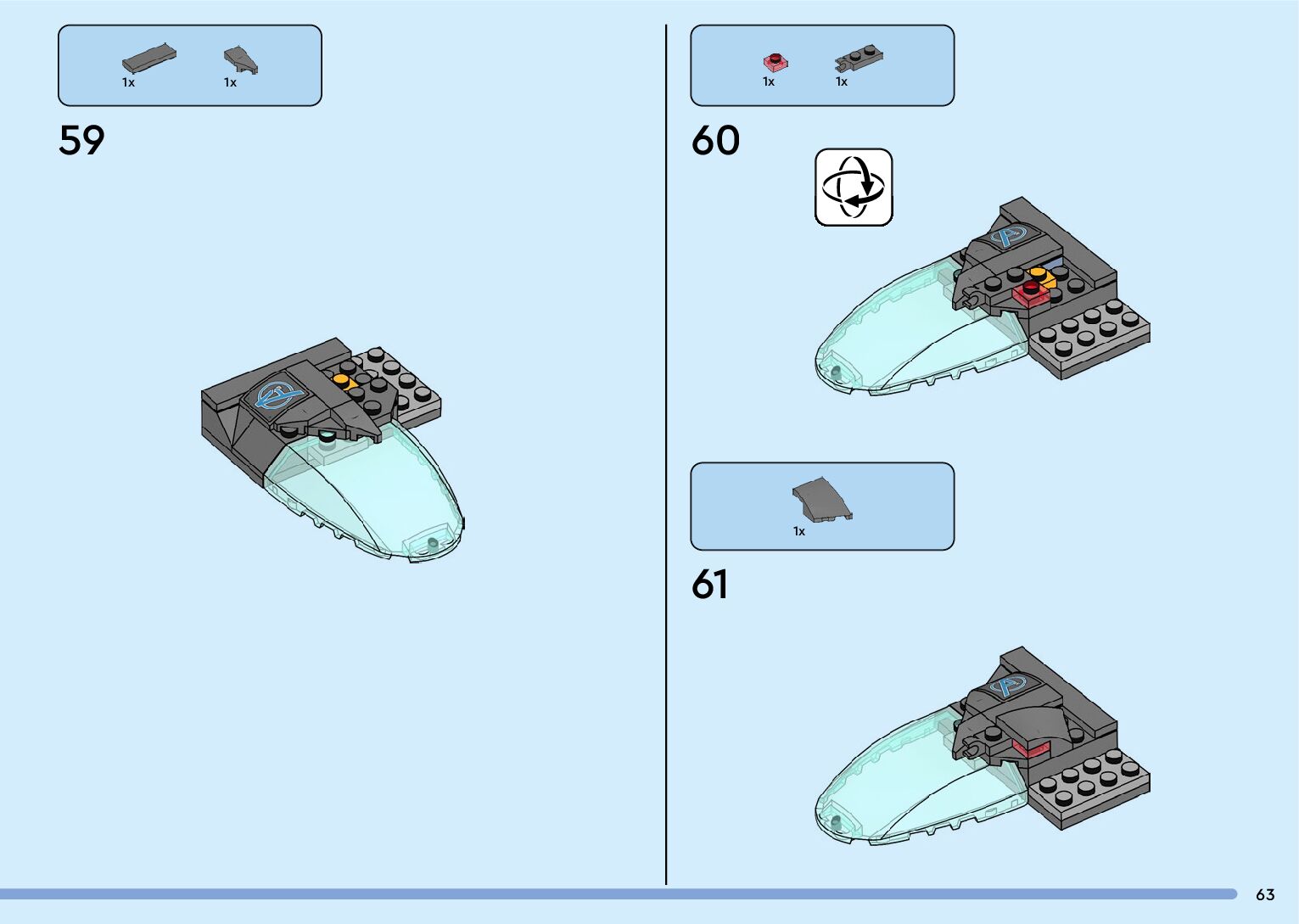 1x 1x

59

1x 1x

60

1x

61

63