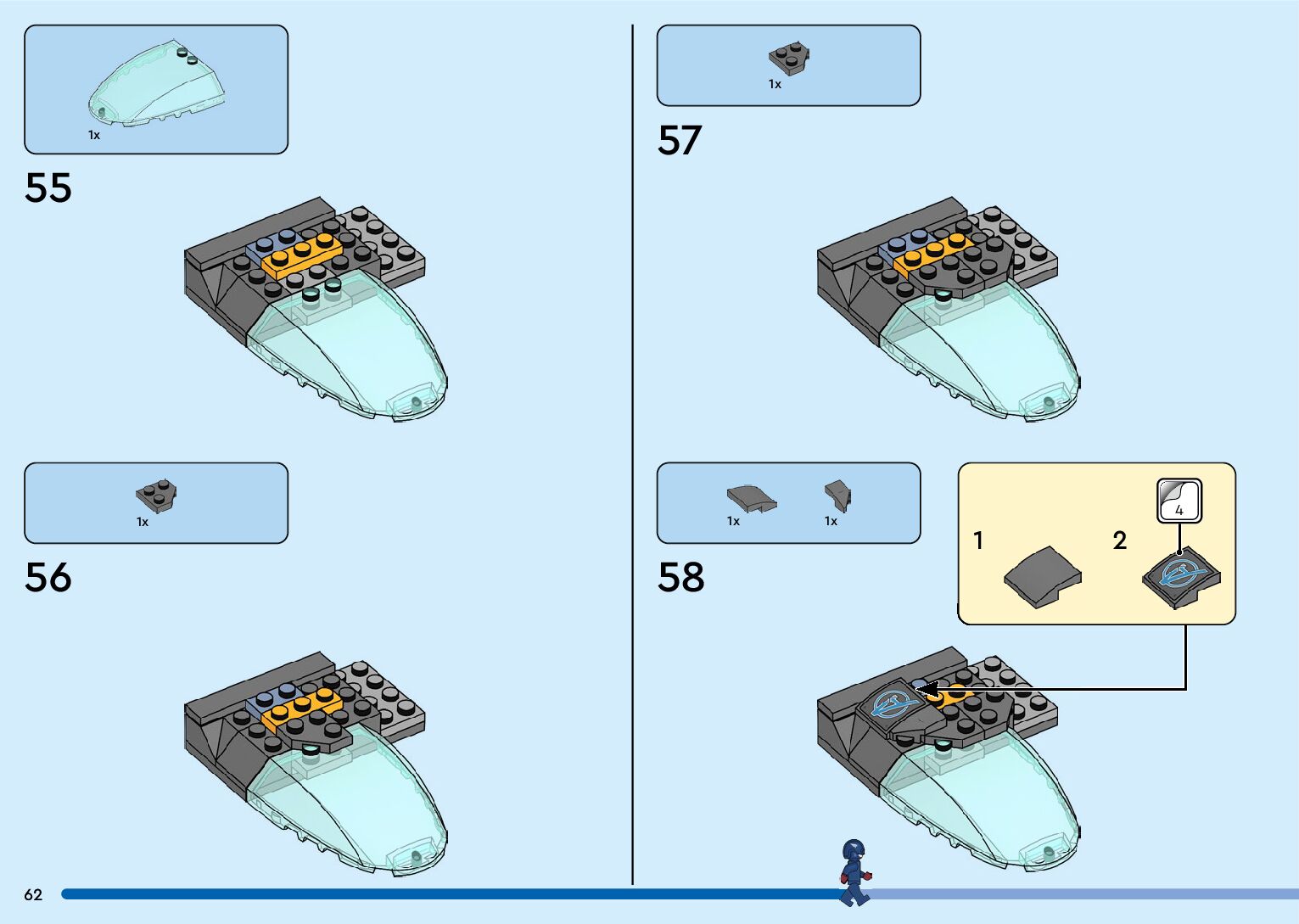 1x

55

1x

56

1x

57

1x

1x

58

1

2

4

62