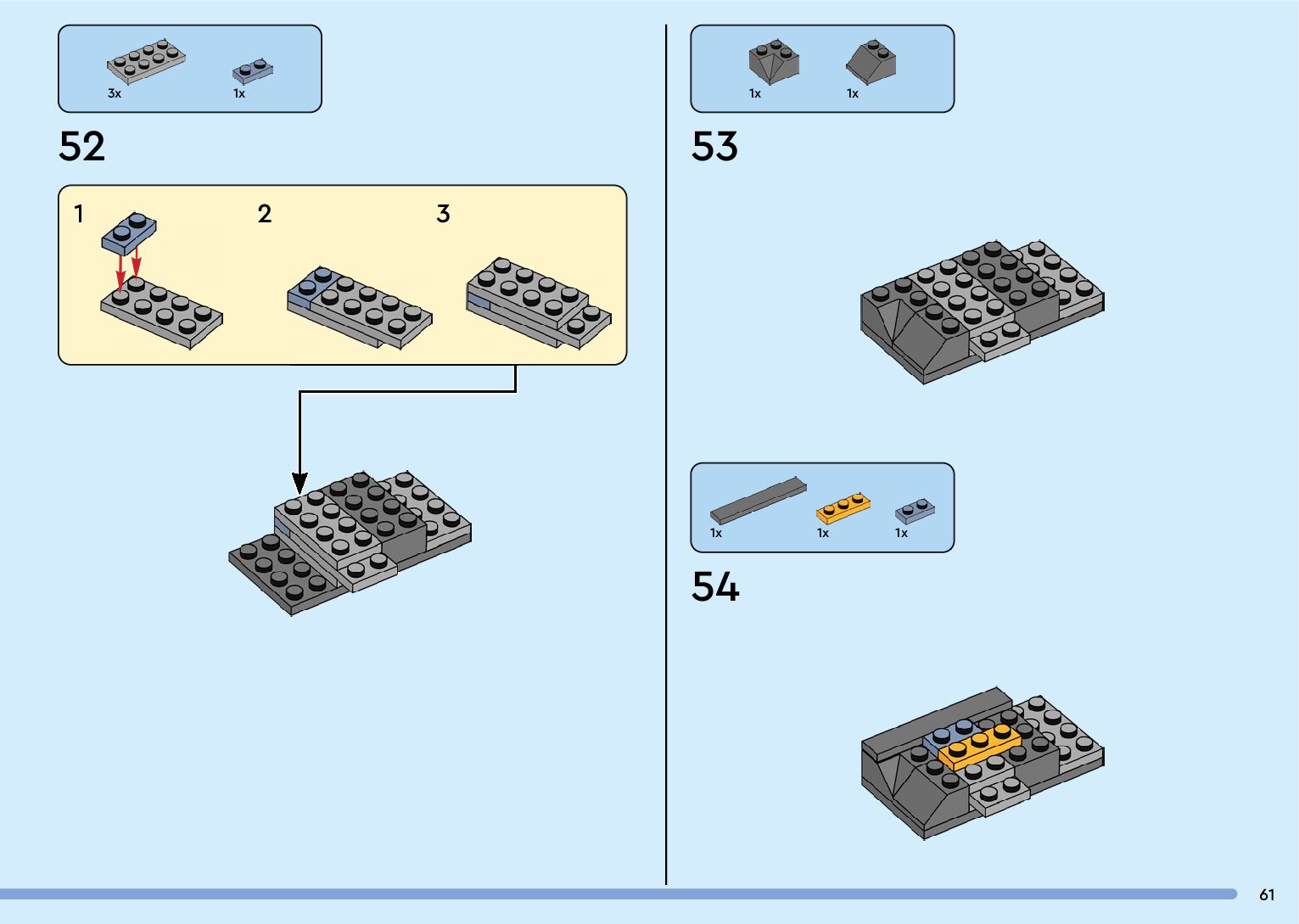 3x
1x

52

1
2
3

1x
1x

53

1x
1x
1x

54

61