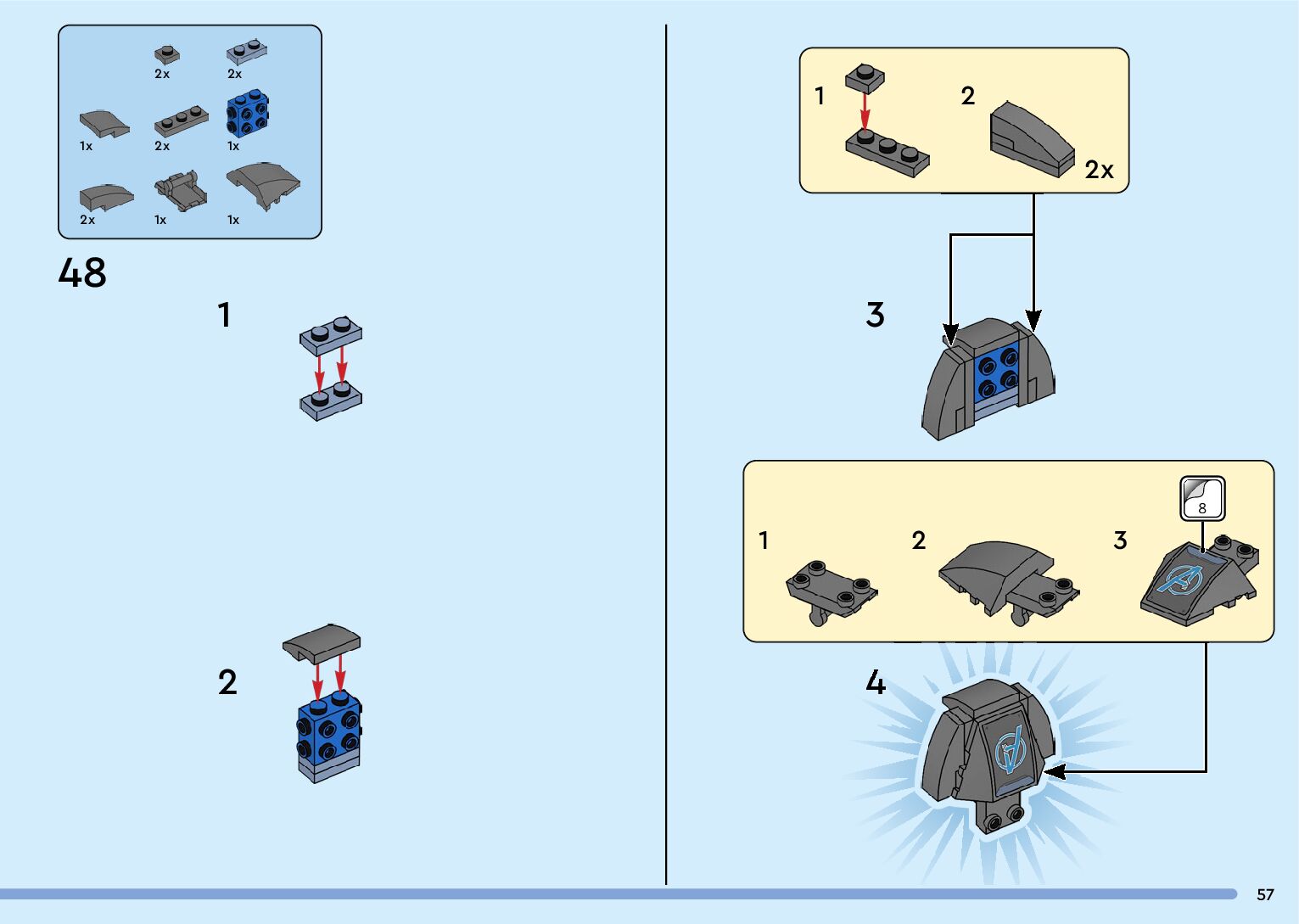 2x 2x
1x 2x 1x
2x 1x 1x

48

1

2

1

2

2x

3

1

2

3

8

4

57